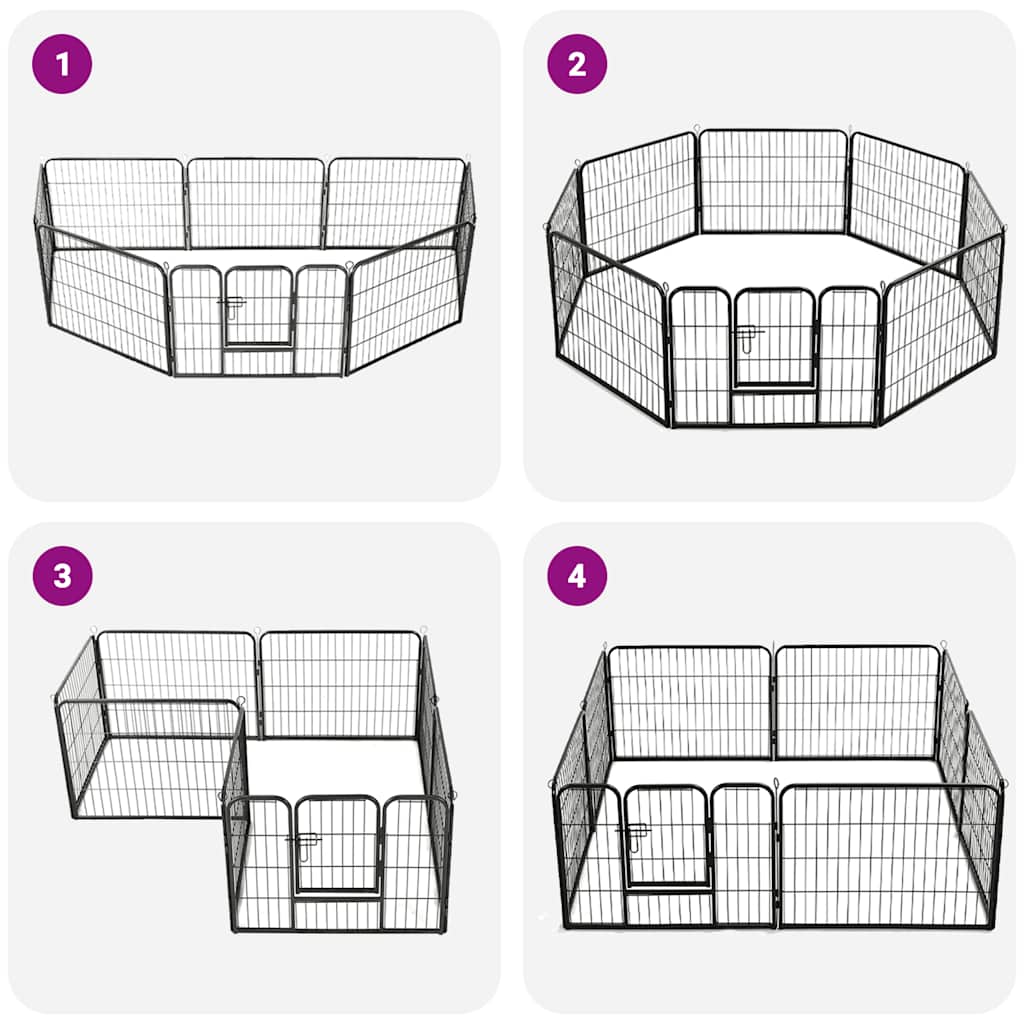 1

2

3

4