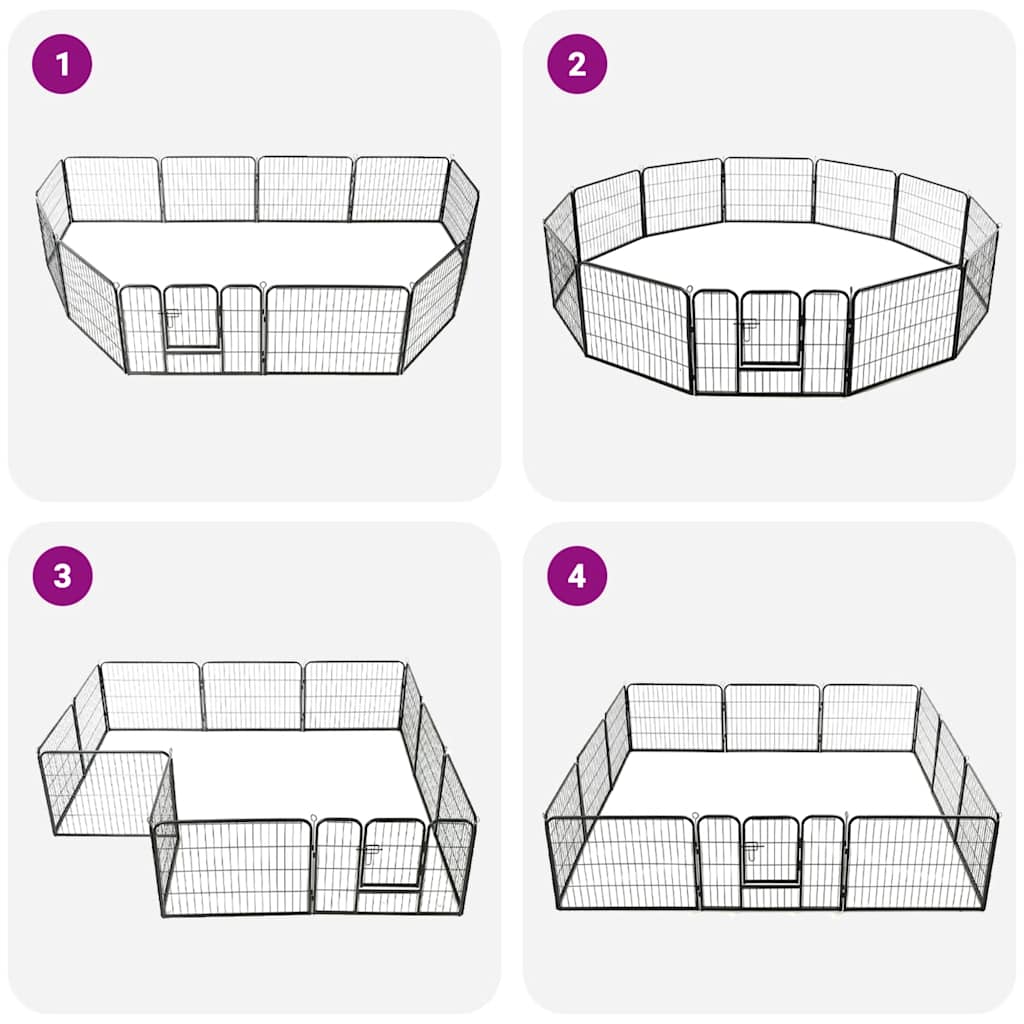 1

2

3

4