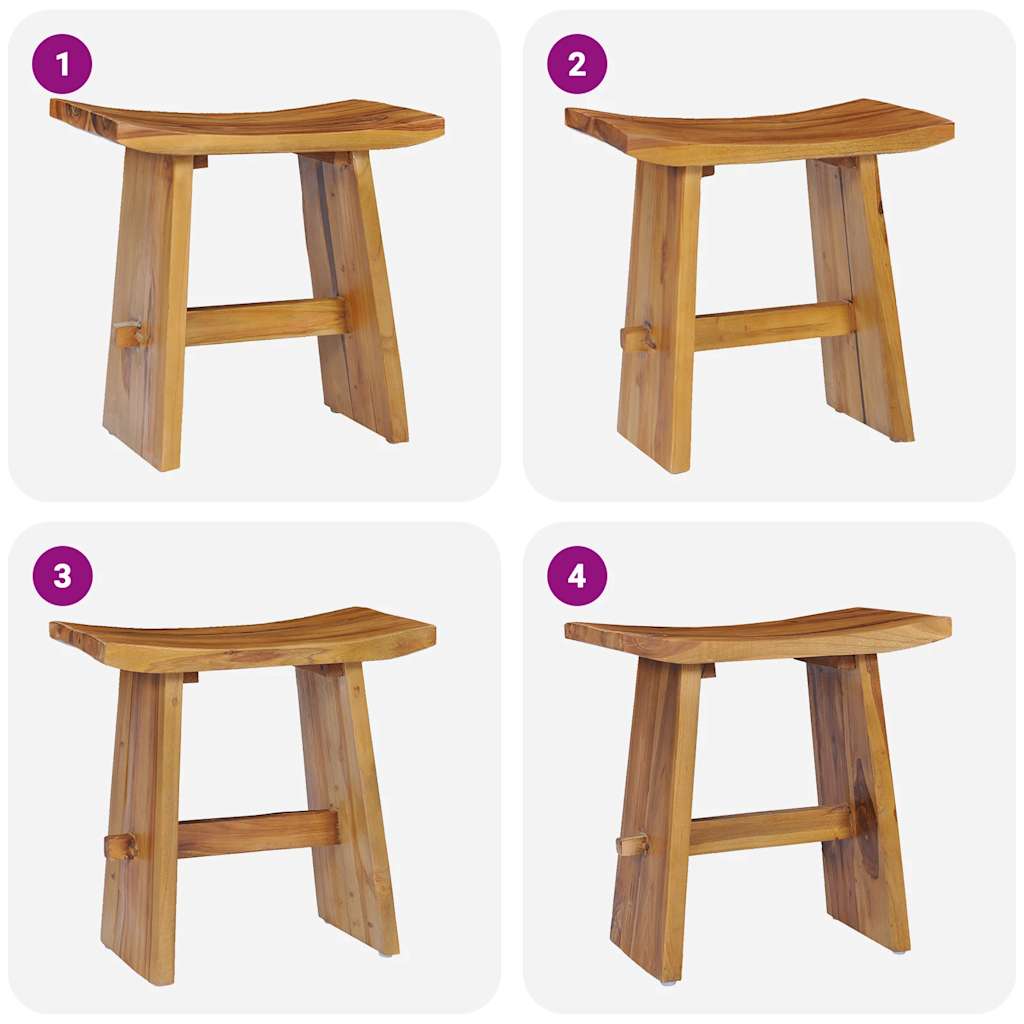 1

2

3

4