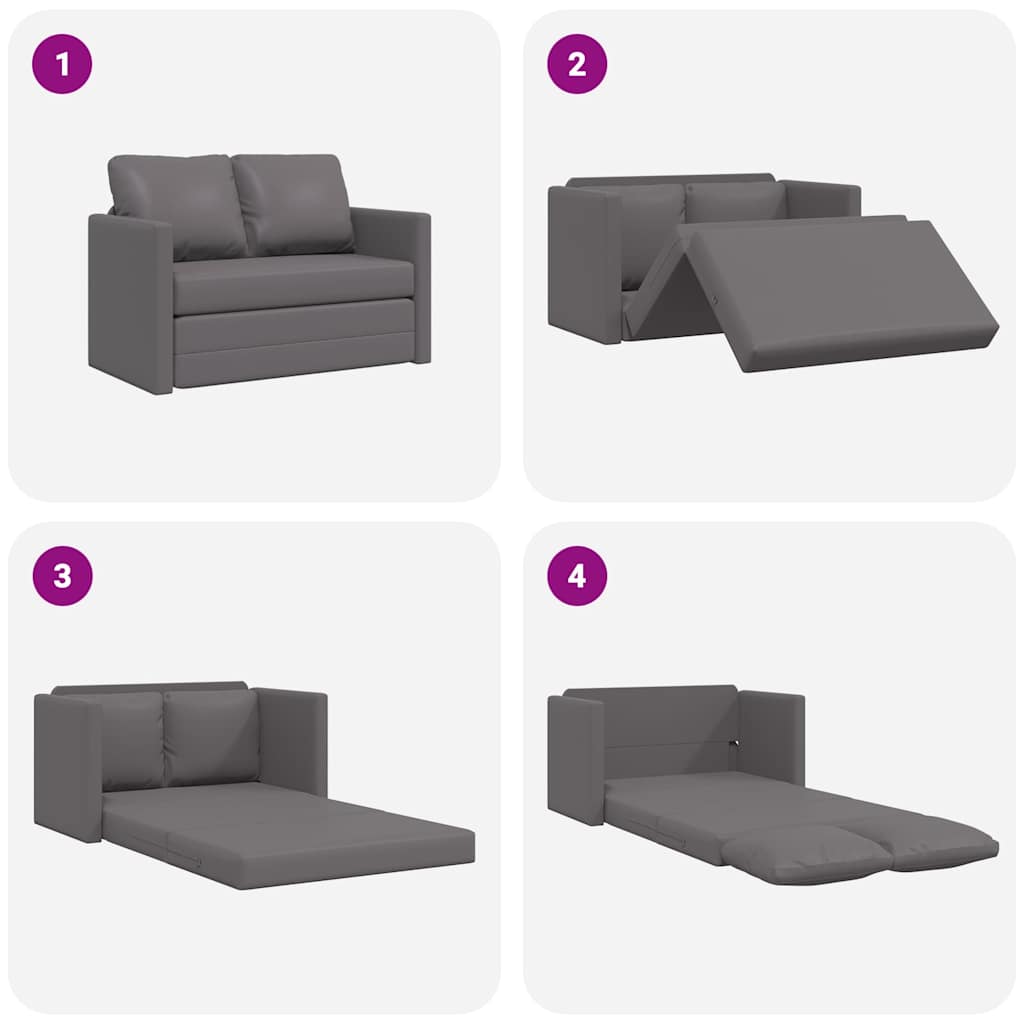 1

2

3

4