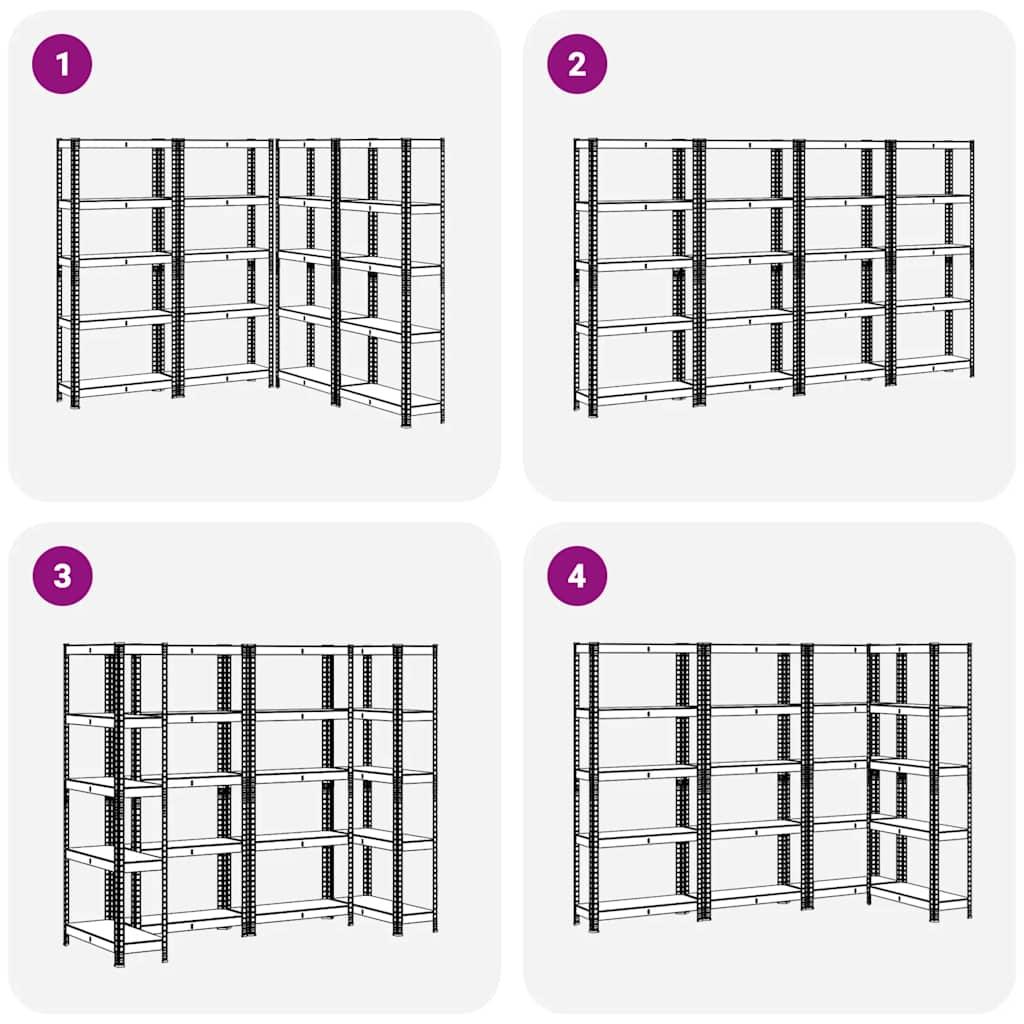 1

2

3

4