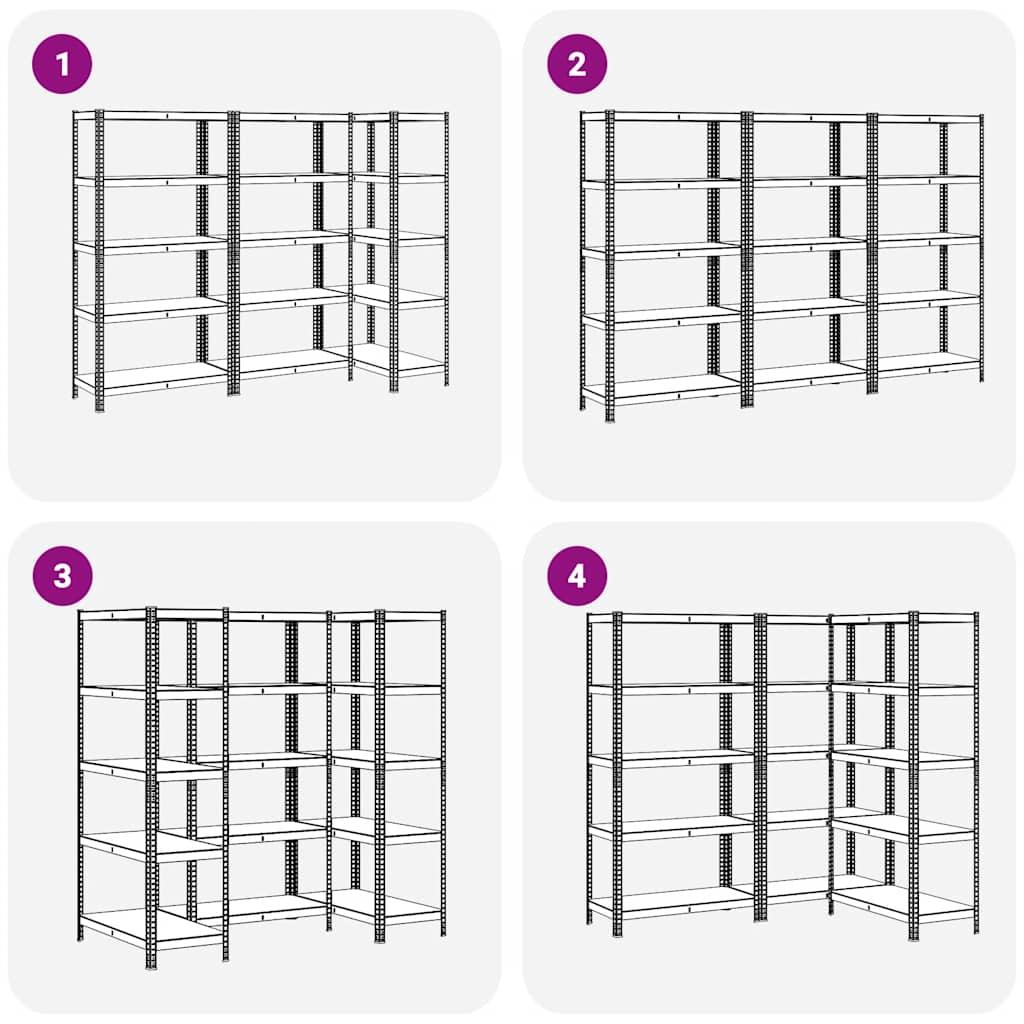 1

2

3

4