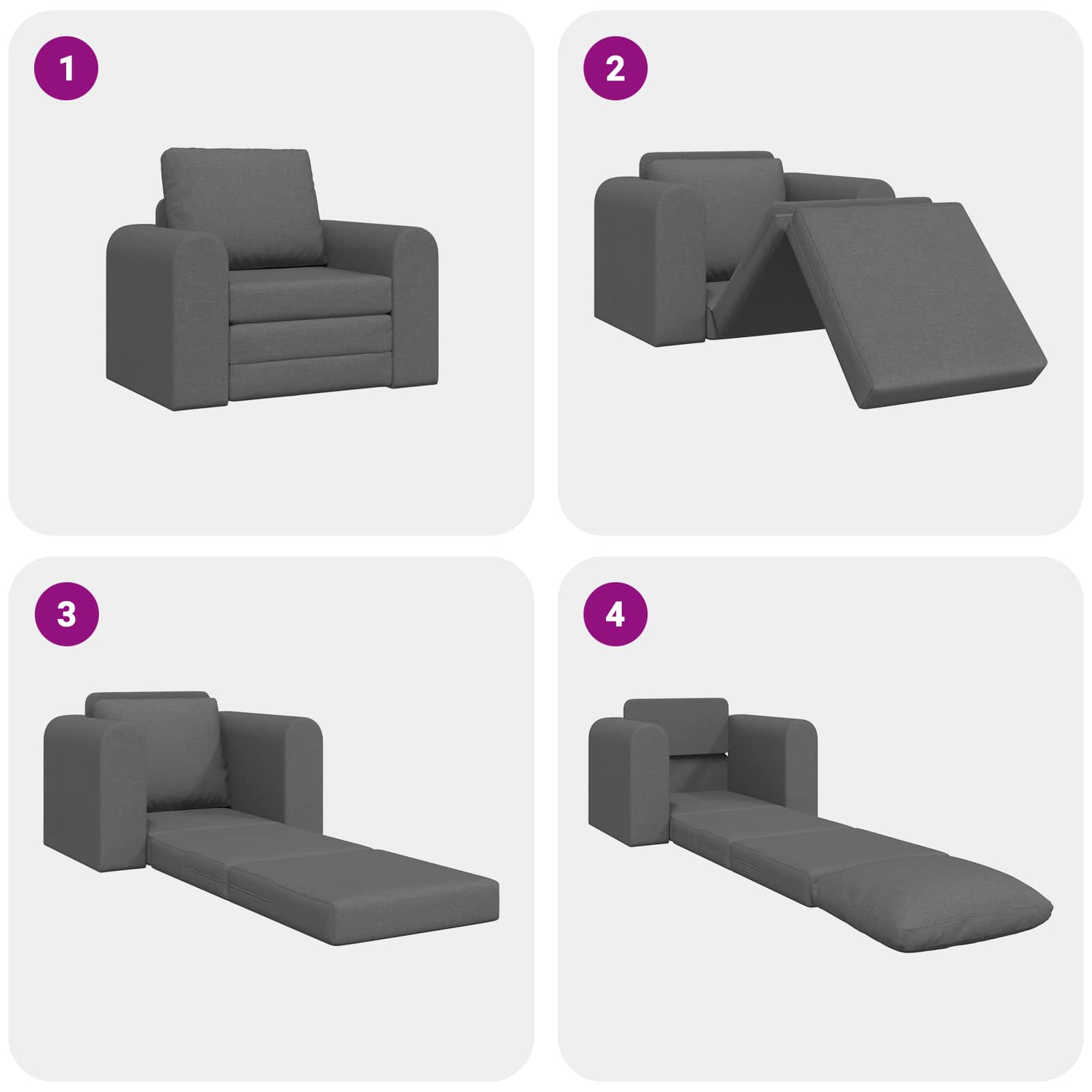 1

2

3

4