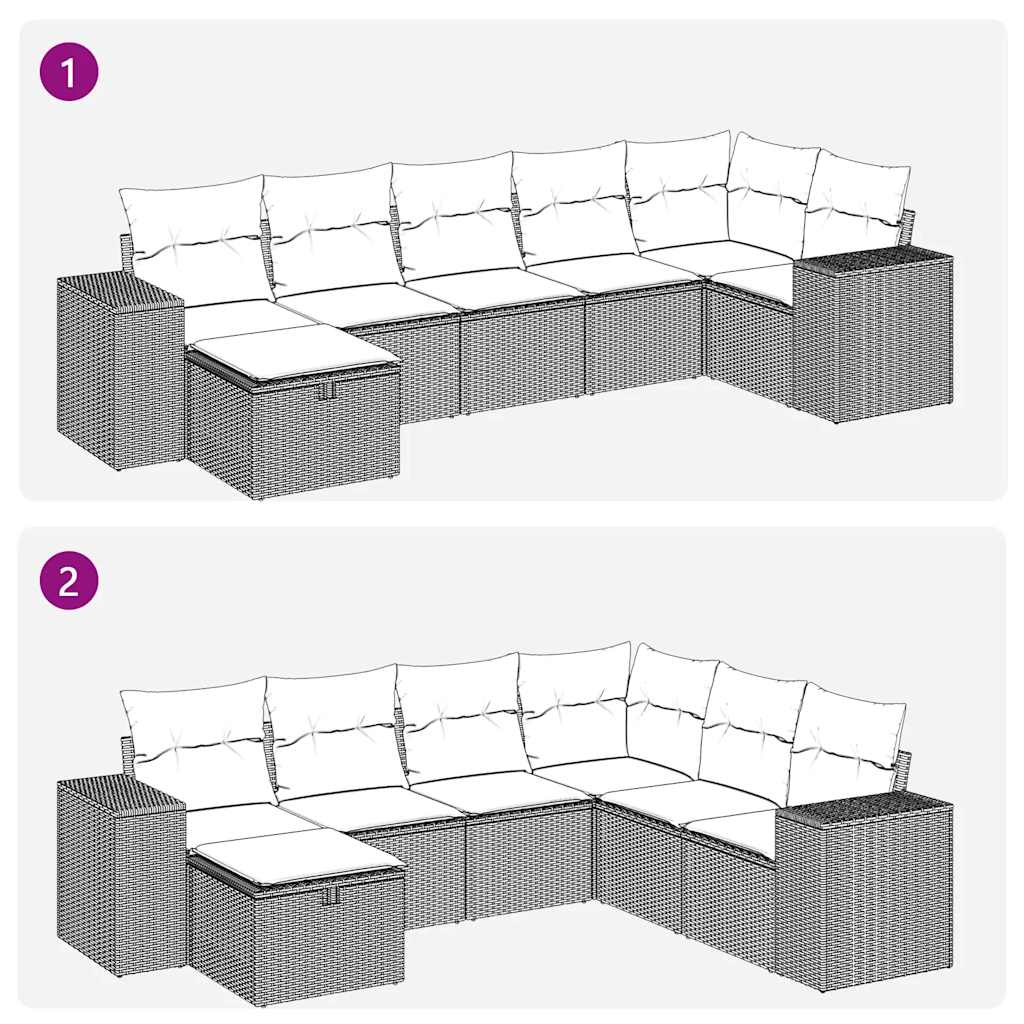 1

2