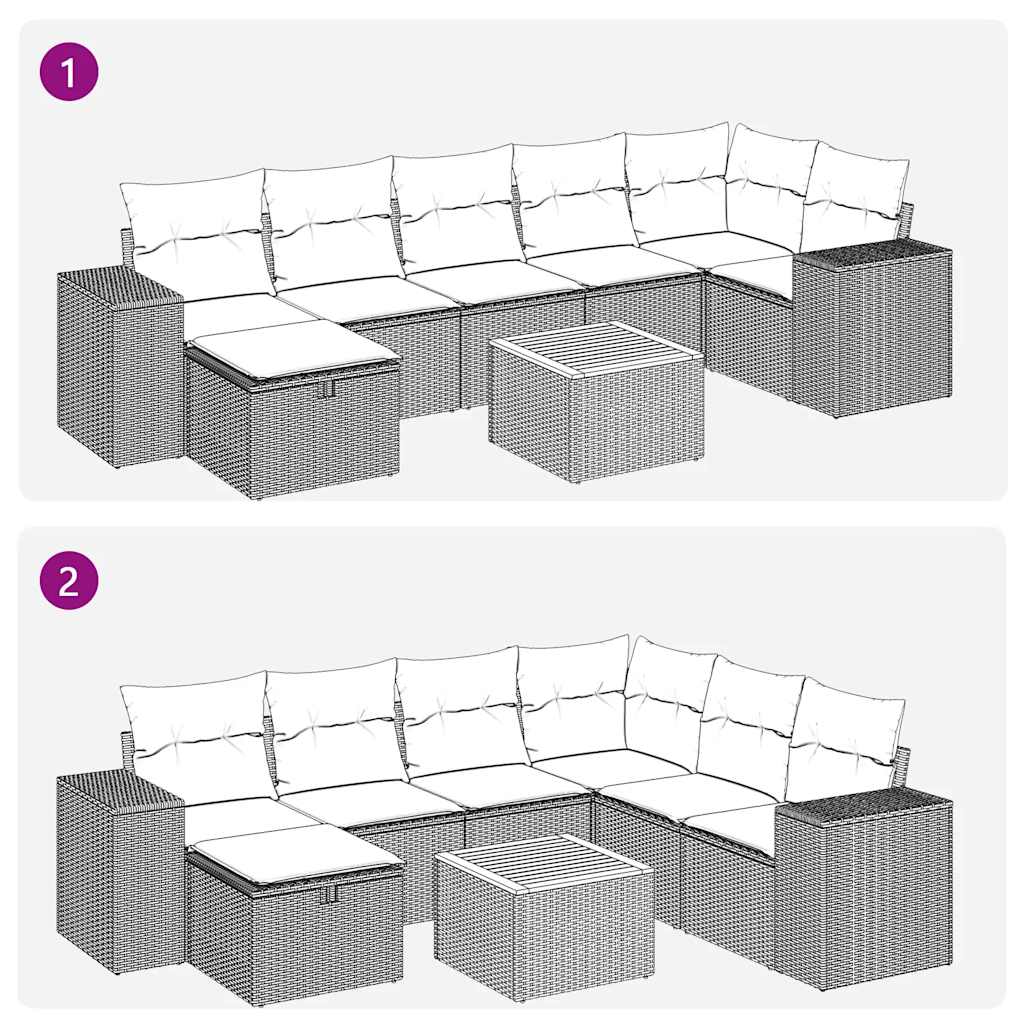 1

2