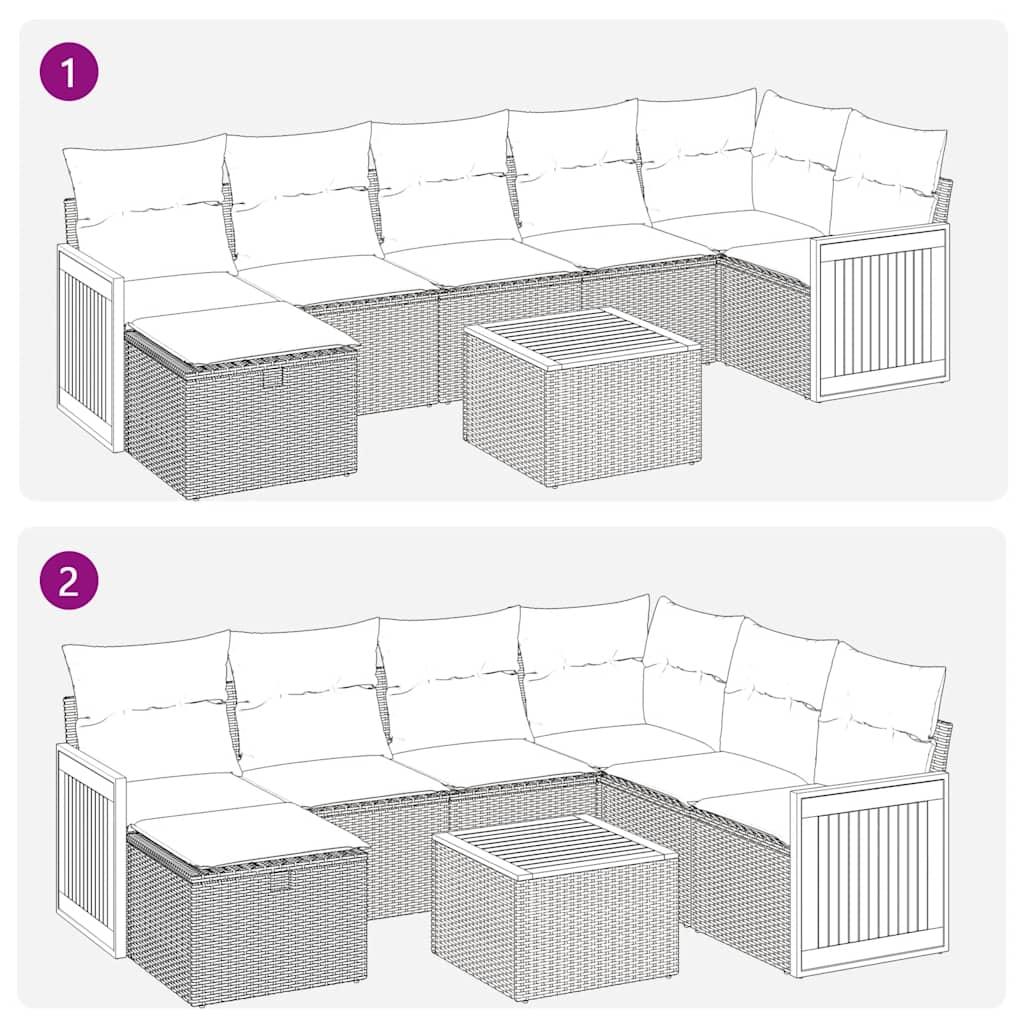 1

2