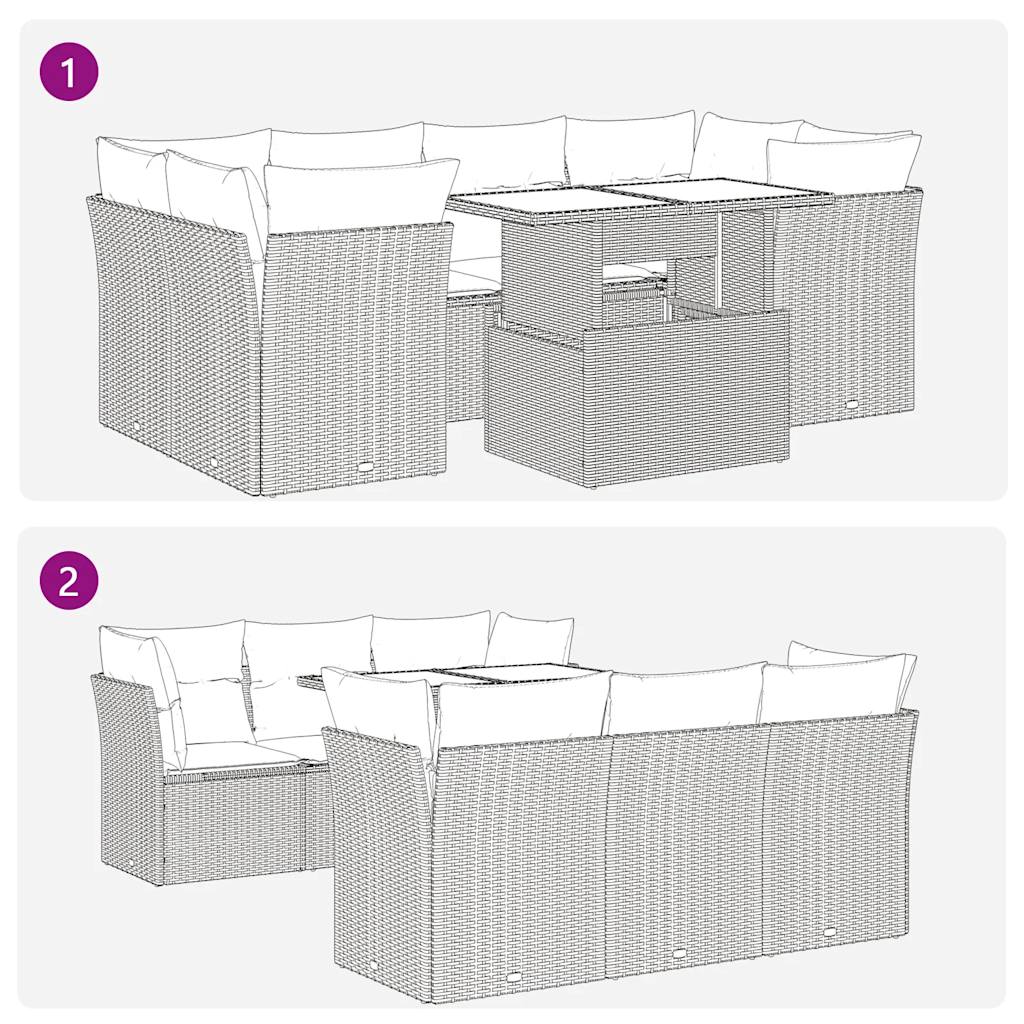 1

2