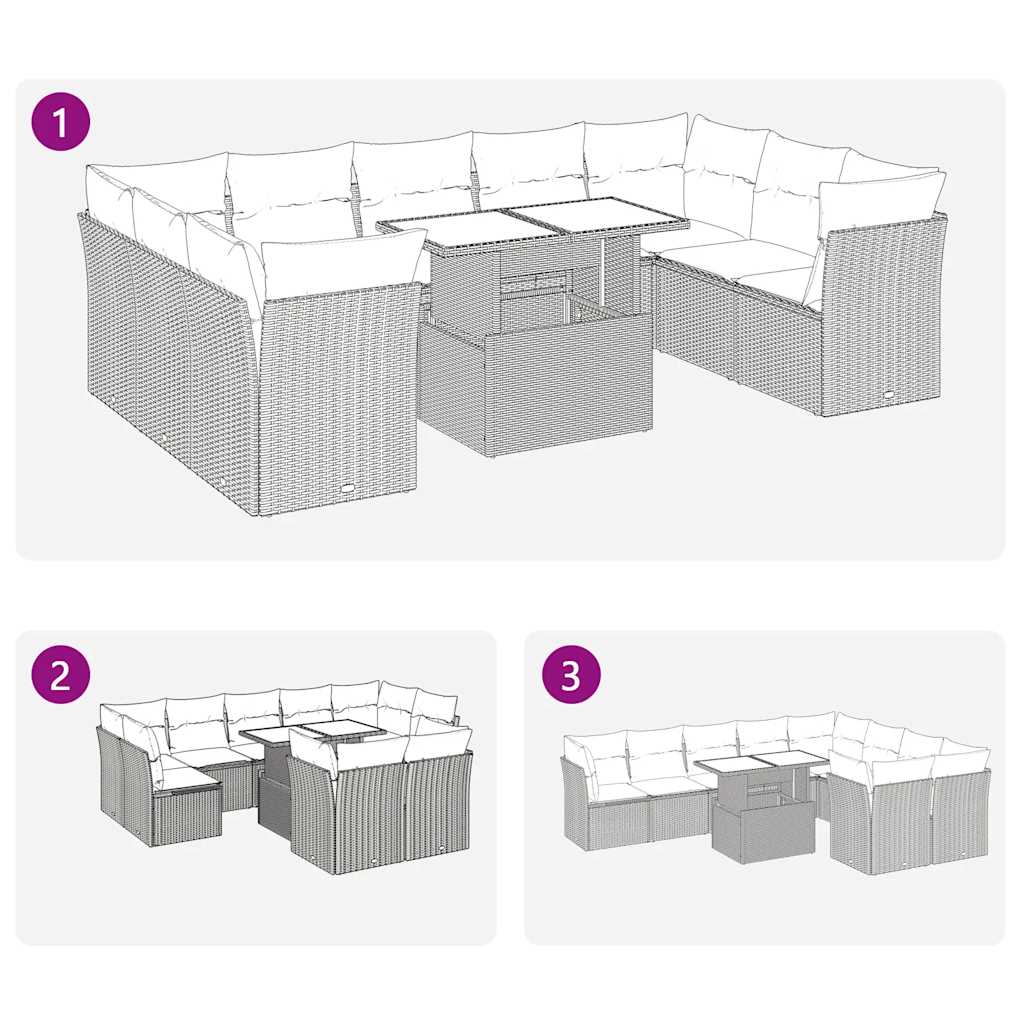 1

2

3