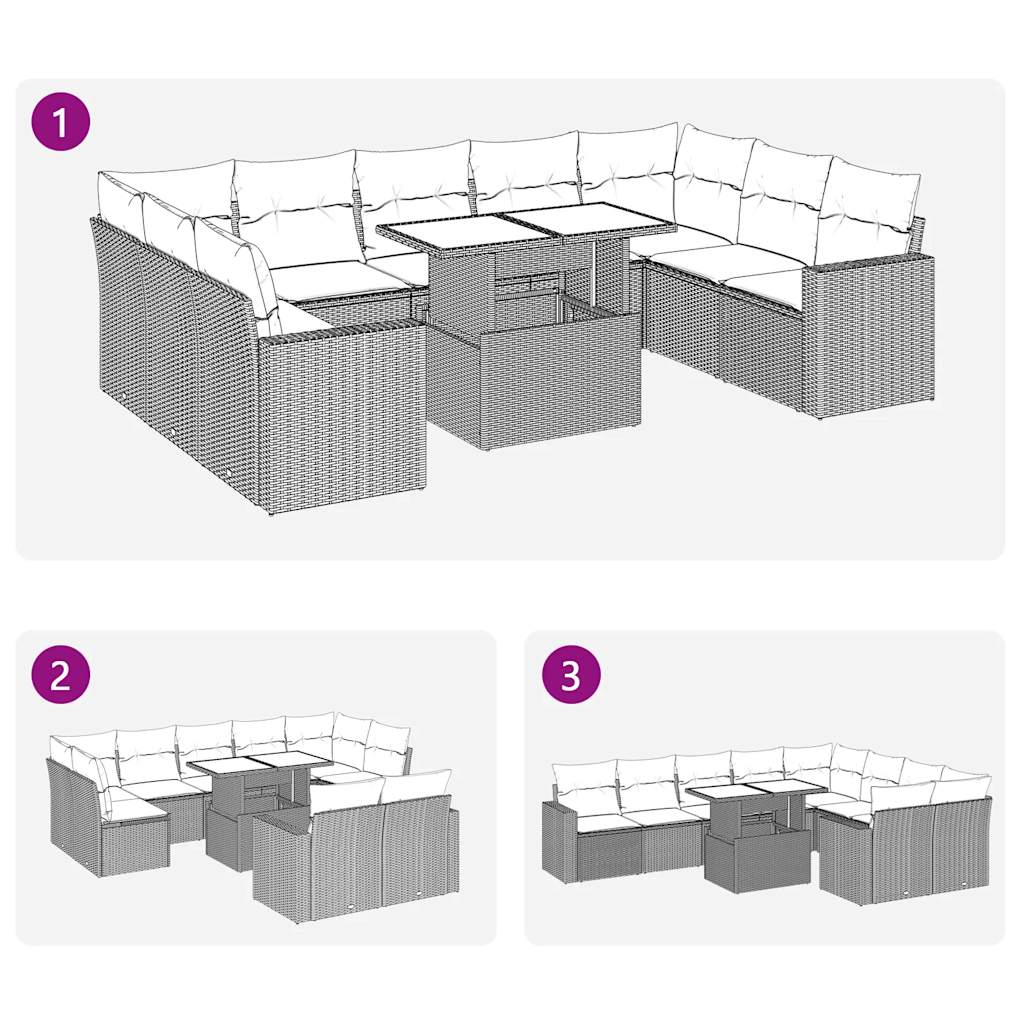 1

2

3