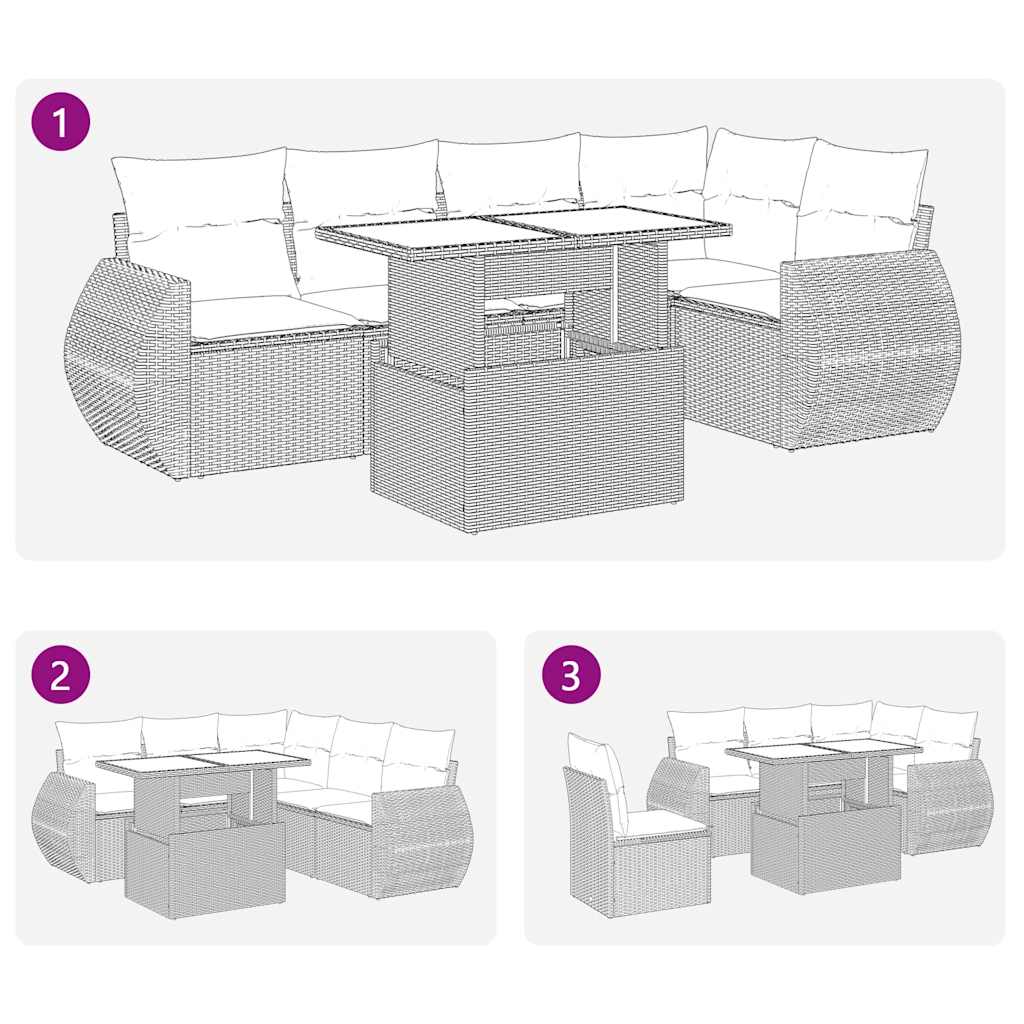 1

2

3