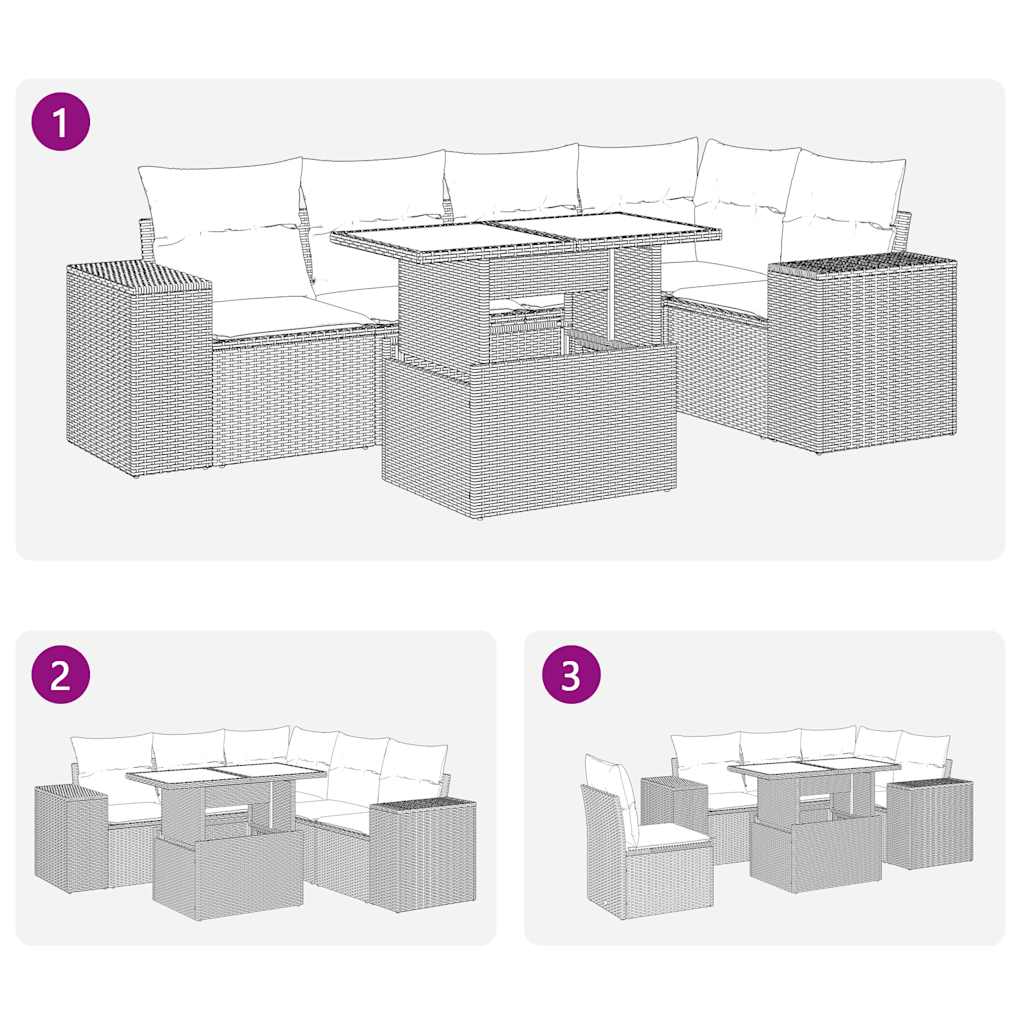 1

2

3