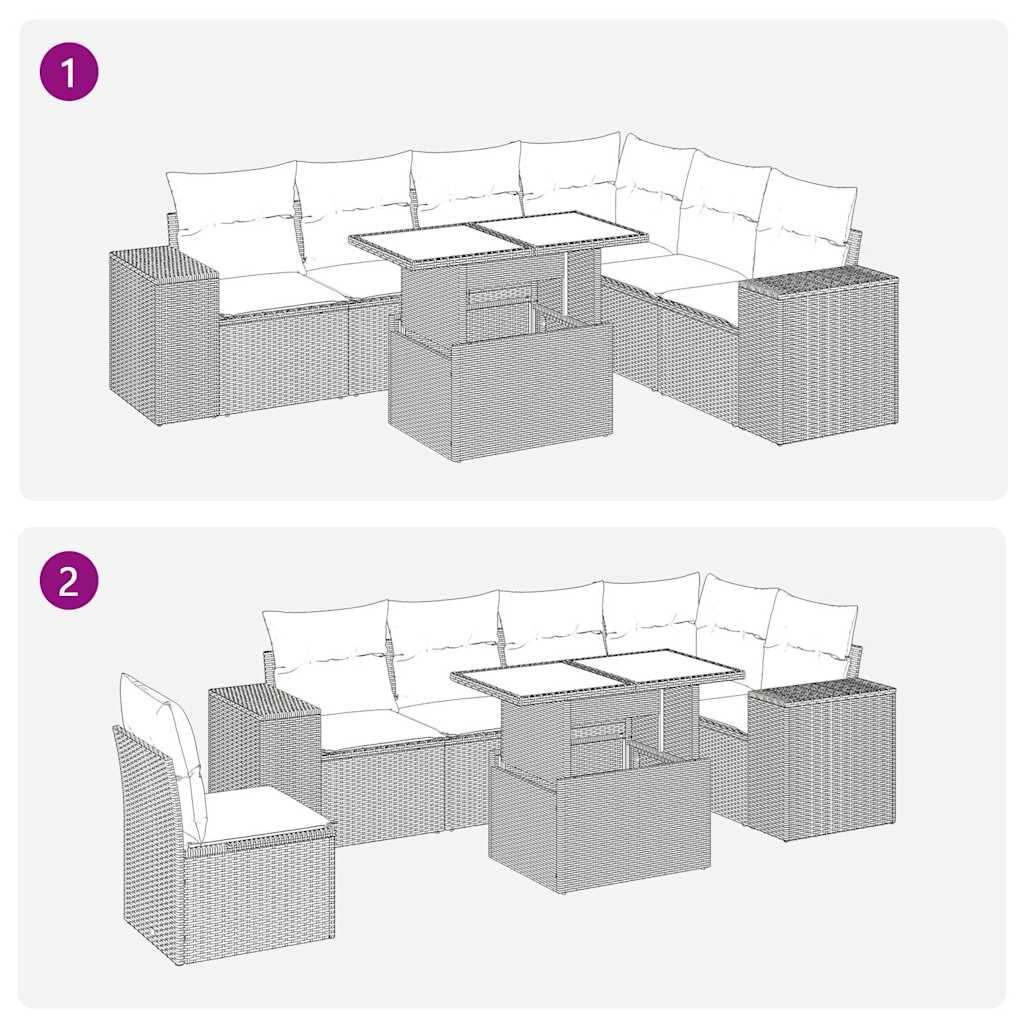 1

2