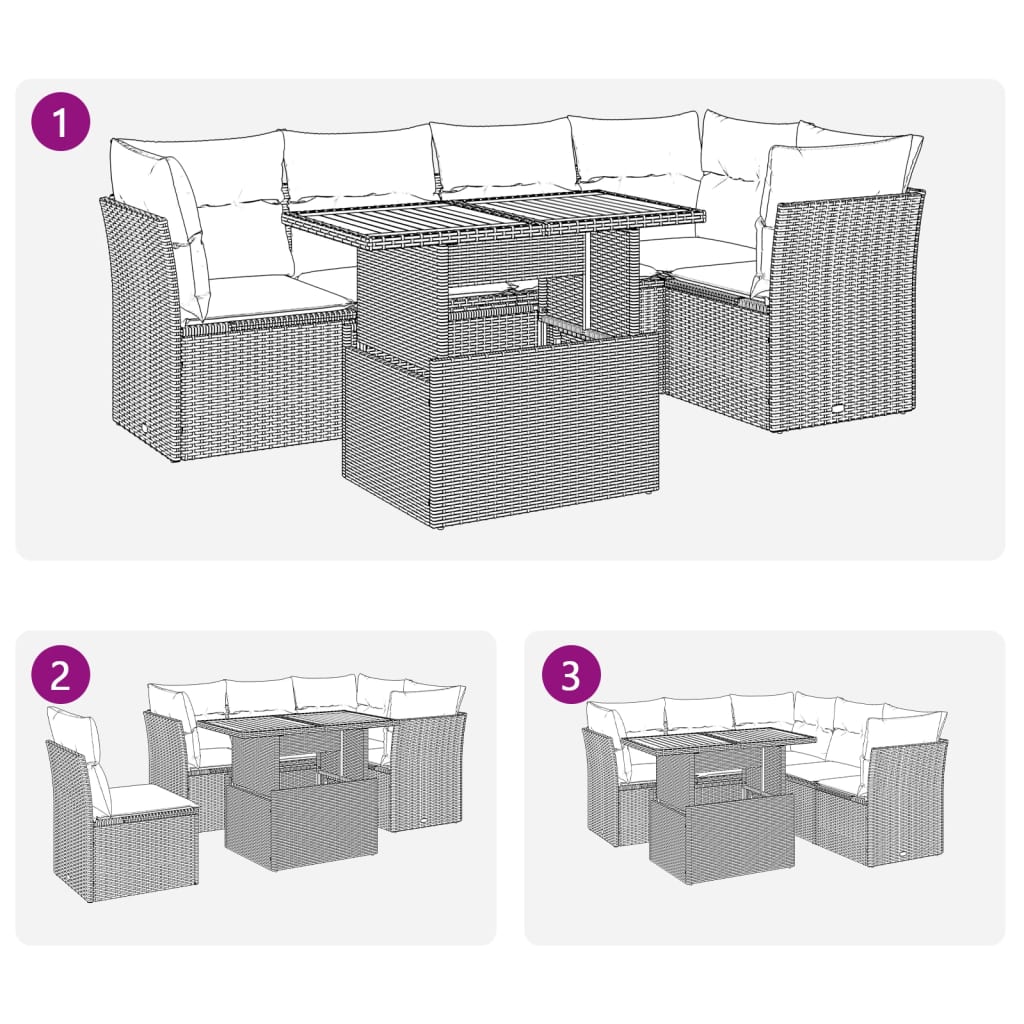 1

2

3