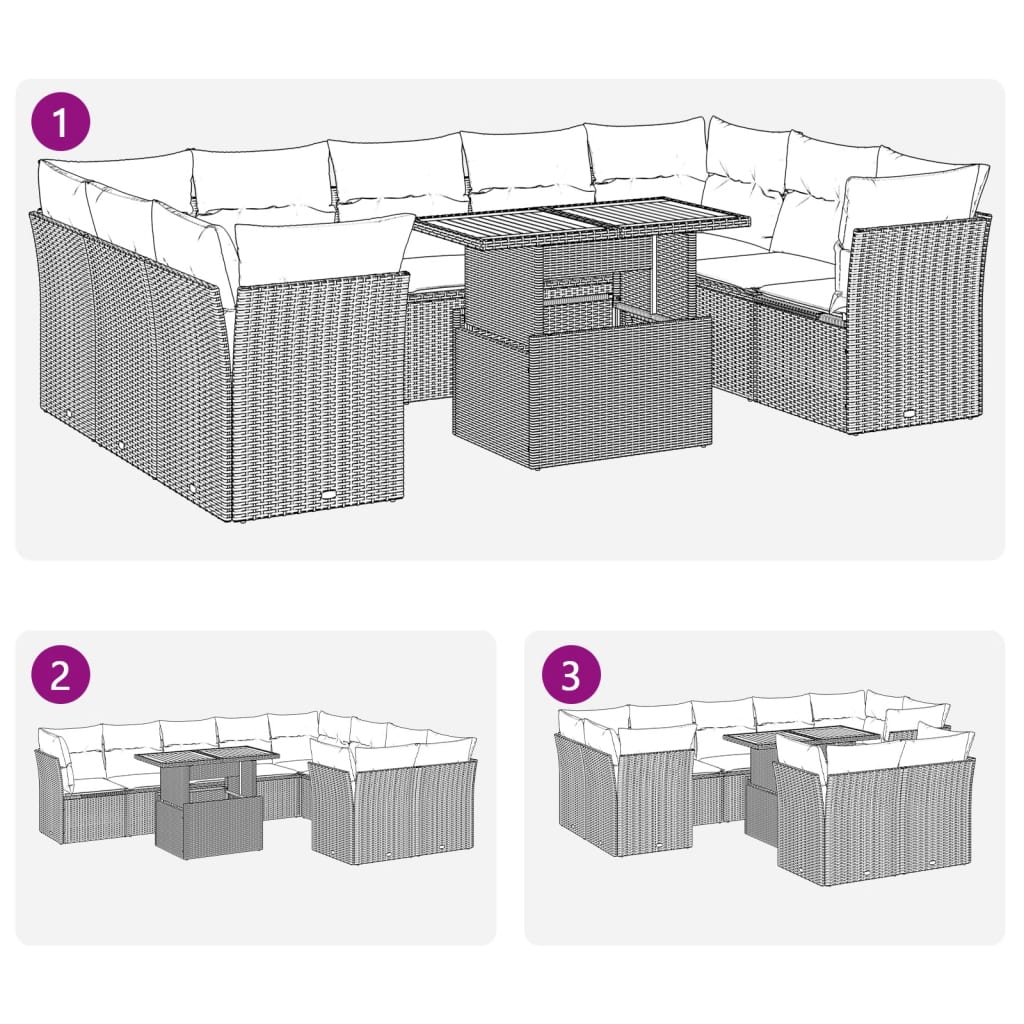 1

2

3