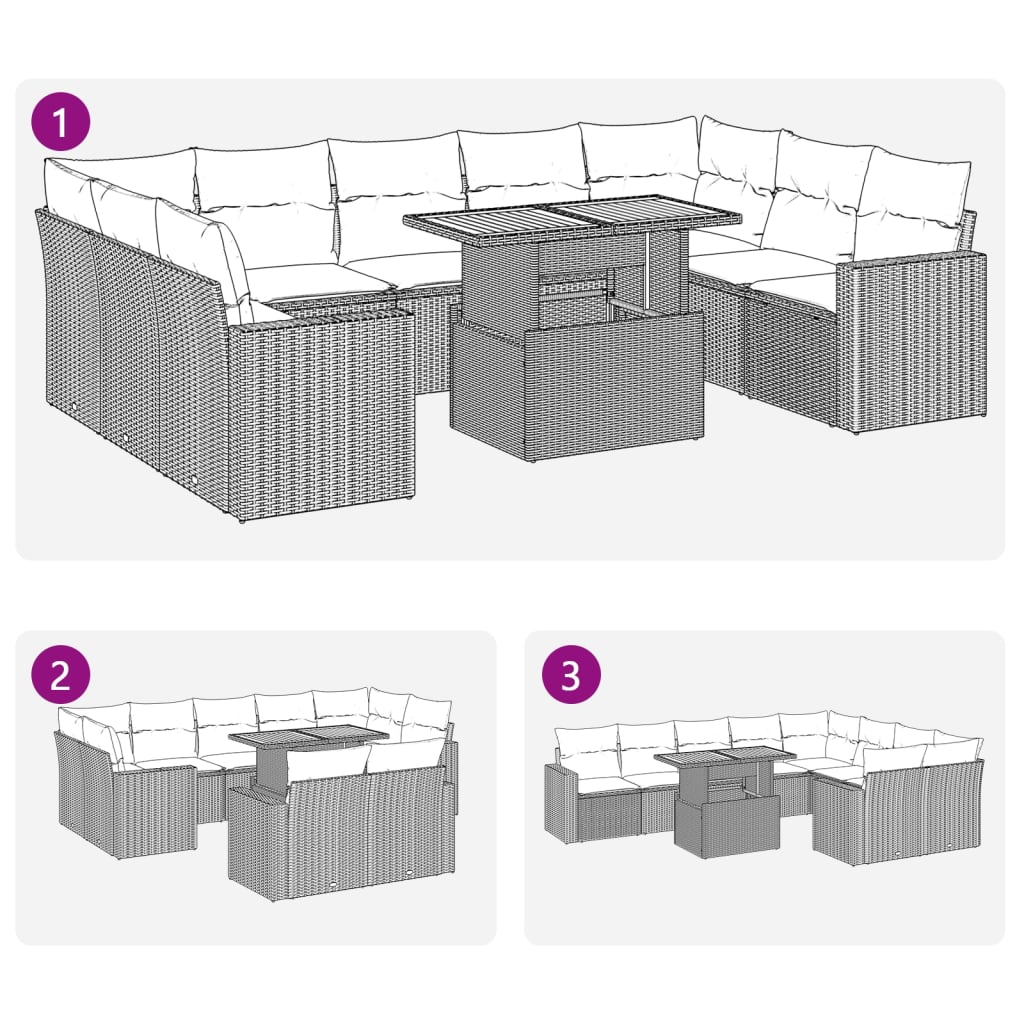 1

2

3