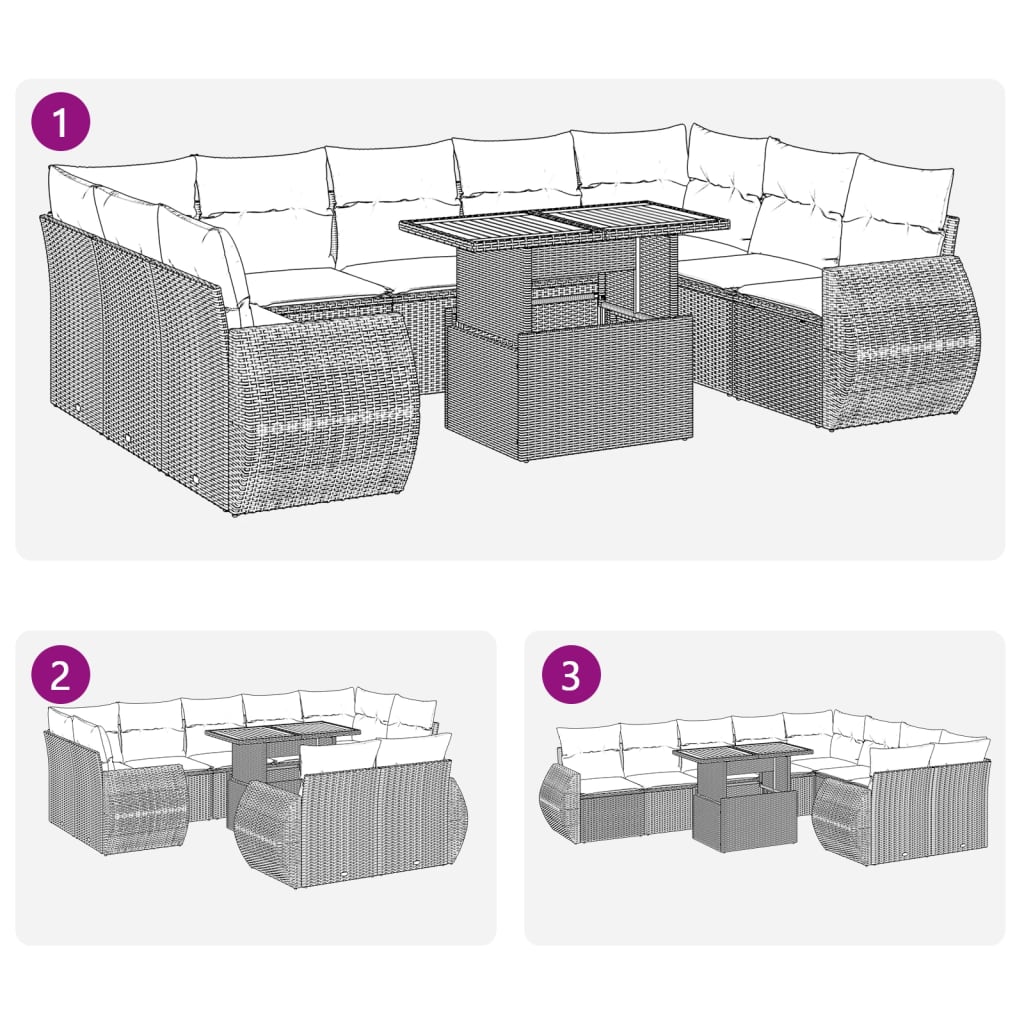 1

2

3