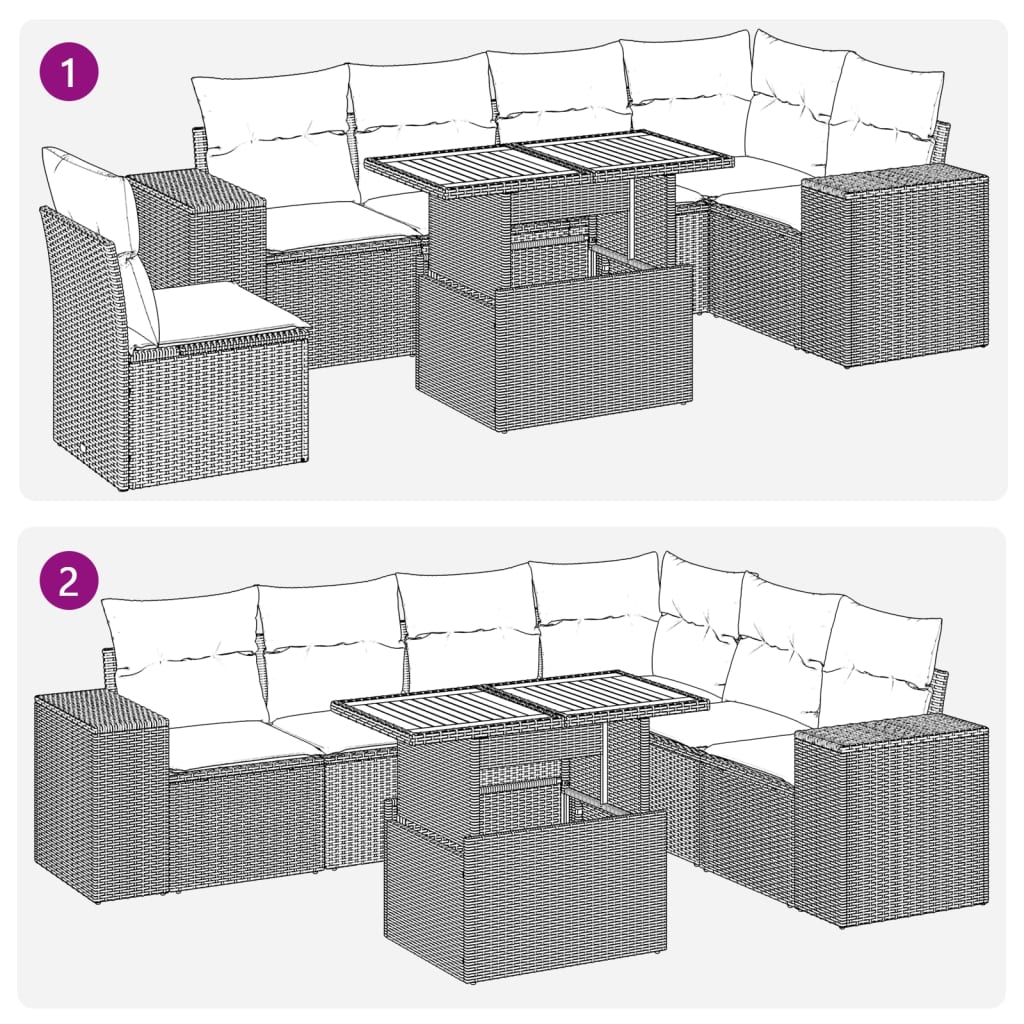 1

2