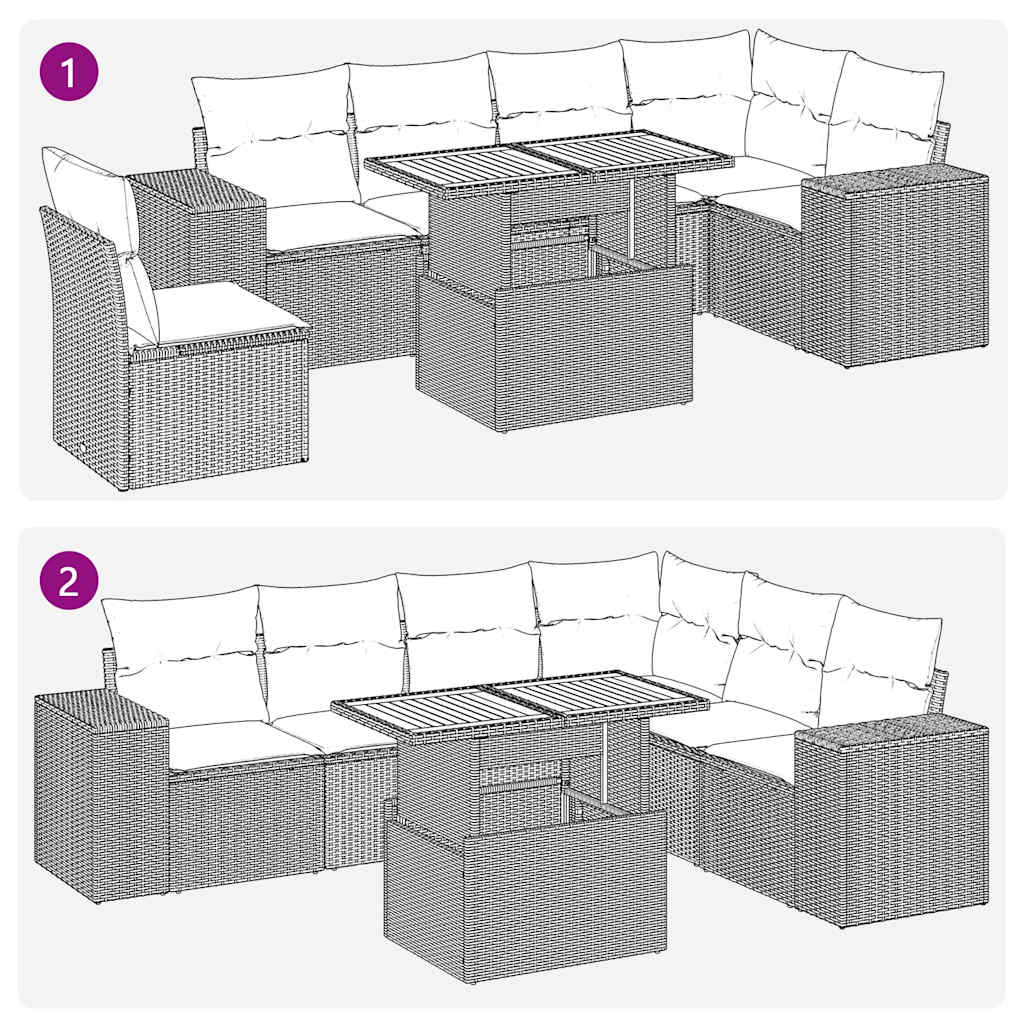 1

2