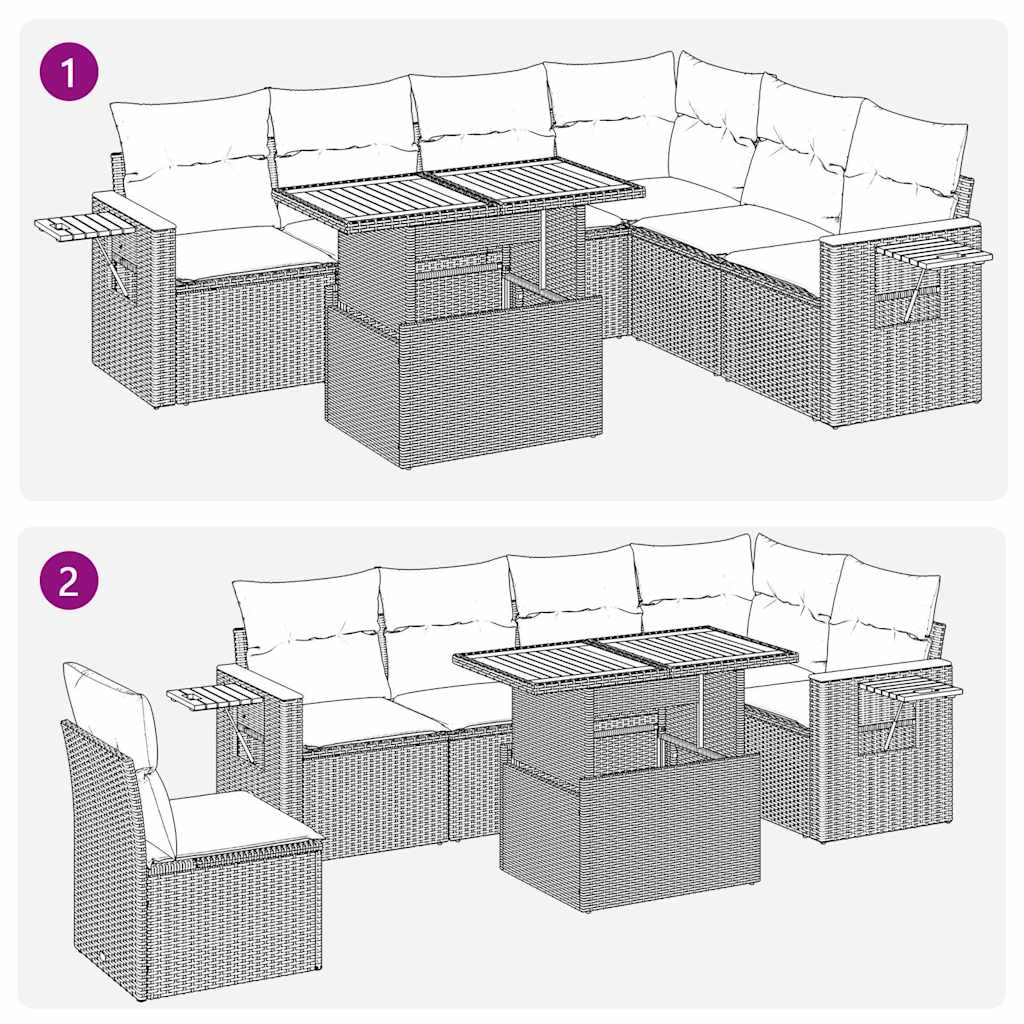 1

2