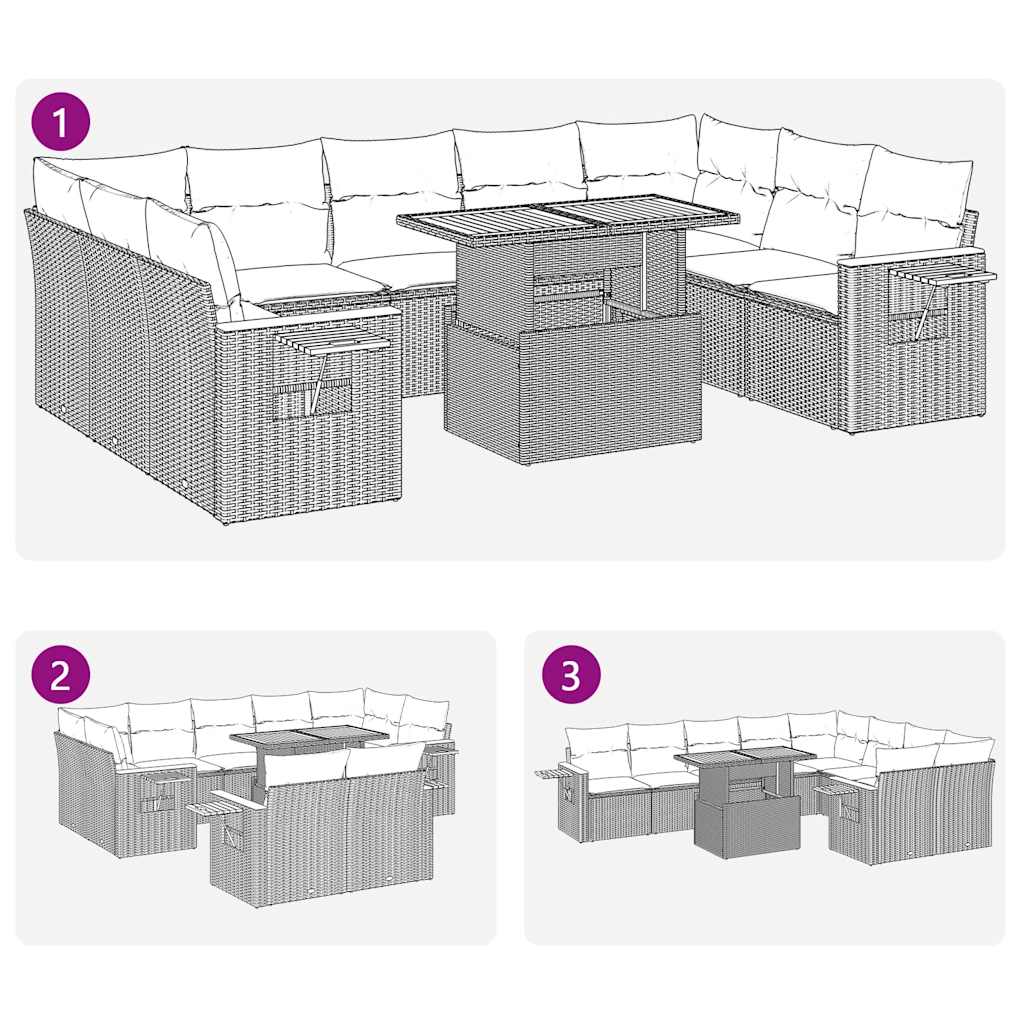 1

2

3