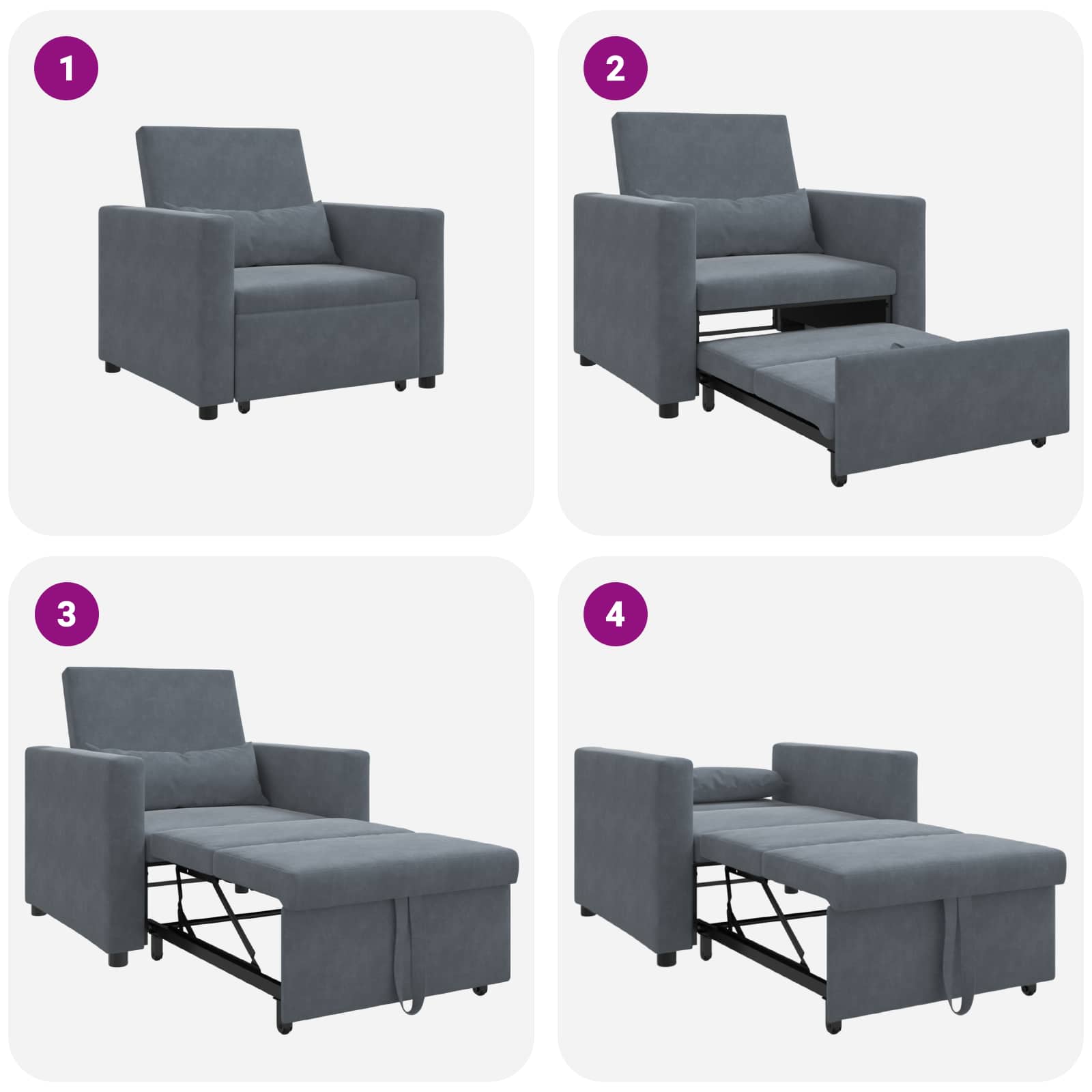 1

2

3

4