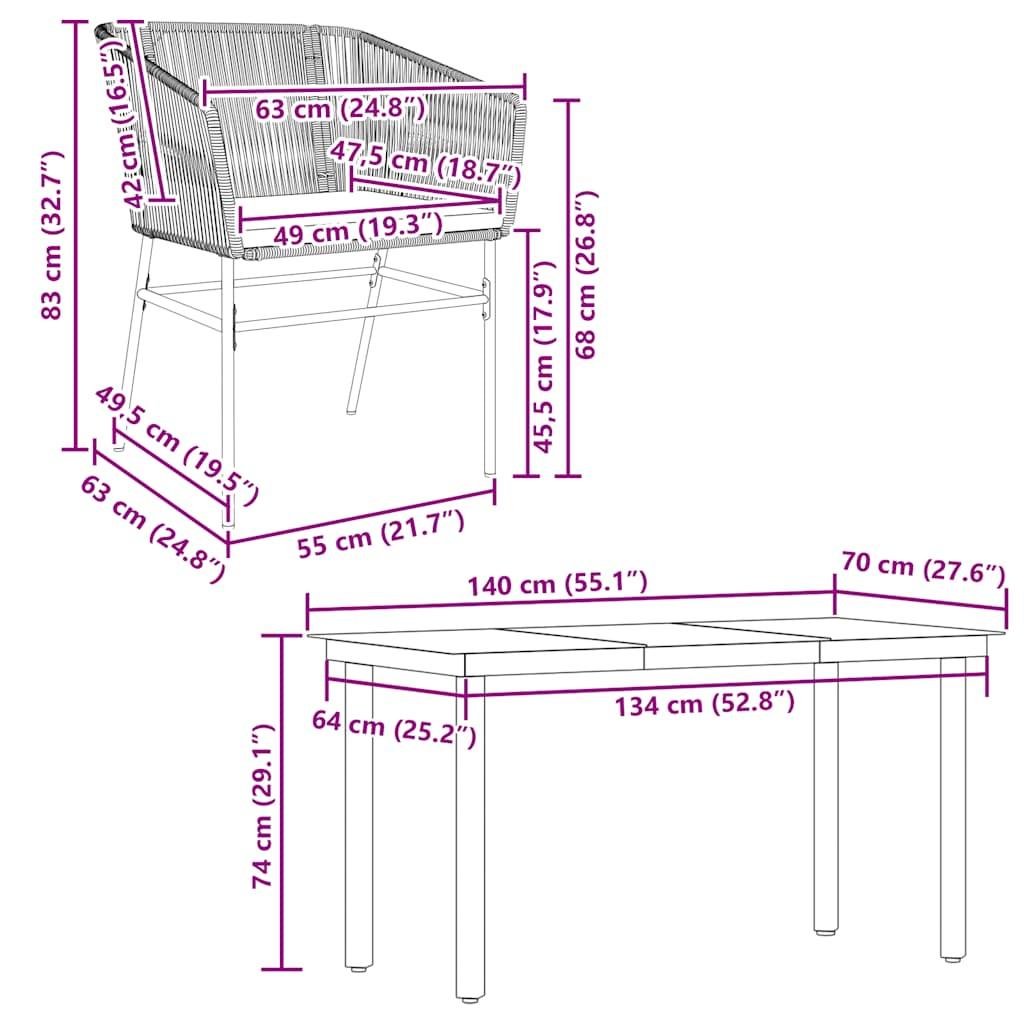 83 cm (32.7″)
42 cm (16.5″)
63 cm (24.8″)
47,5 cm (18.7″)
49 cm (19.3″)
68 cm (26.8″)
45,5 cm (17.9″)
49,5 cm (19.5″)
63 cm (24.8″)
55 cm (21.7″)
140 cm (55.1″)
70 cm (27.6″)
64 cm (25.2″)
134 cm (52.8″)
74 cm (29.1″)