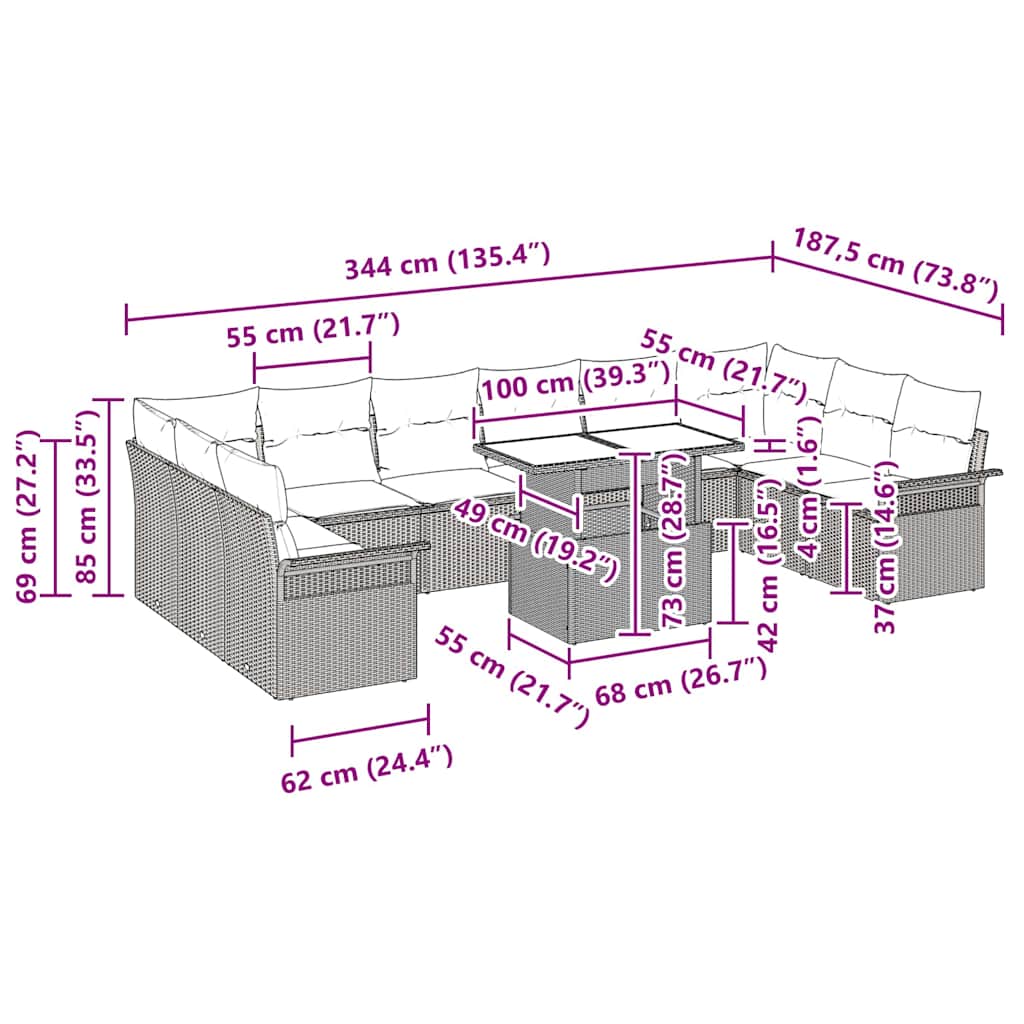 344 cm (135.4″)
187,5 cm (73.8″)
55 cm (21.7″)
55 cm (21.7″)
100 cm (39.3″)
69 cm (27.2″)
85 cm (33.5″)
49 cm (19.2″)
73 cm (28.7″)
42 cm (16.5″)
4 cm (1.6″)
37 cm (14.6″)
55 cm (21.7″)
68 cm (26.7″)
62 cm (24.4″)