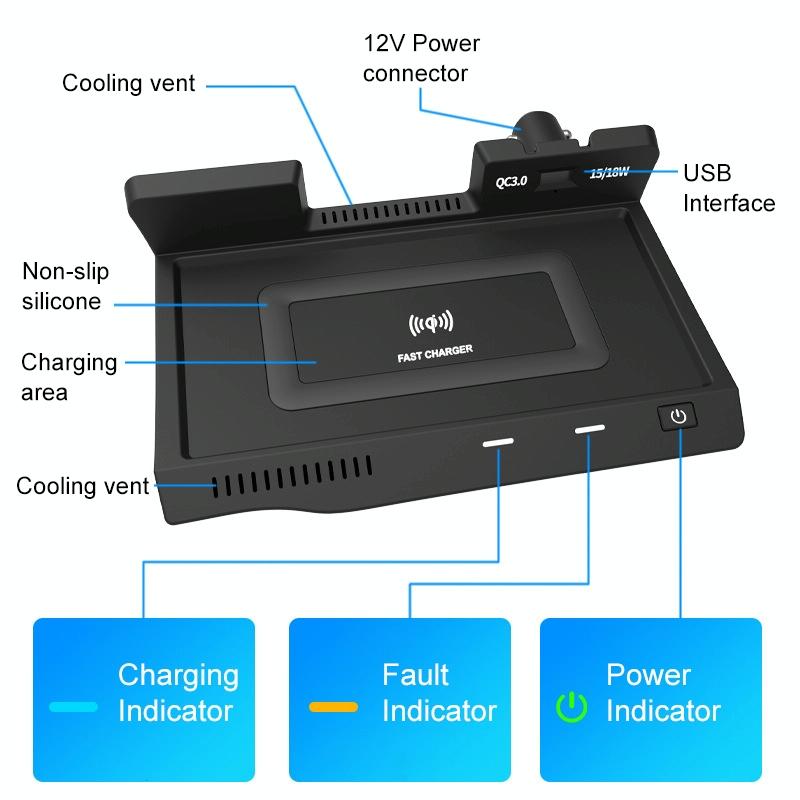 12V Power connector

Cooling vent

QC3.0

15/18W

USB Interface

Non-slip silicone

Charging area

FAST CHARGER

Cooling vent

Charging Indicator

Fault Indicator

Power Indicator