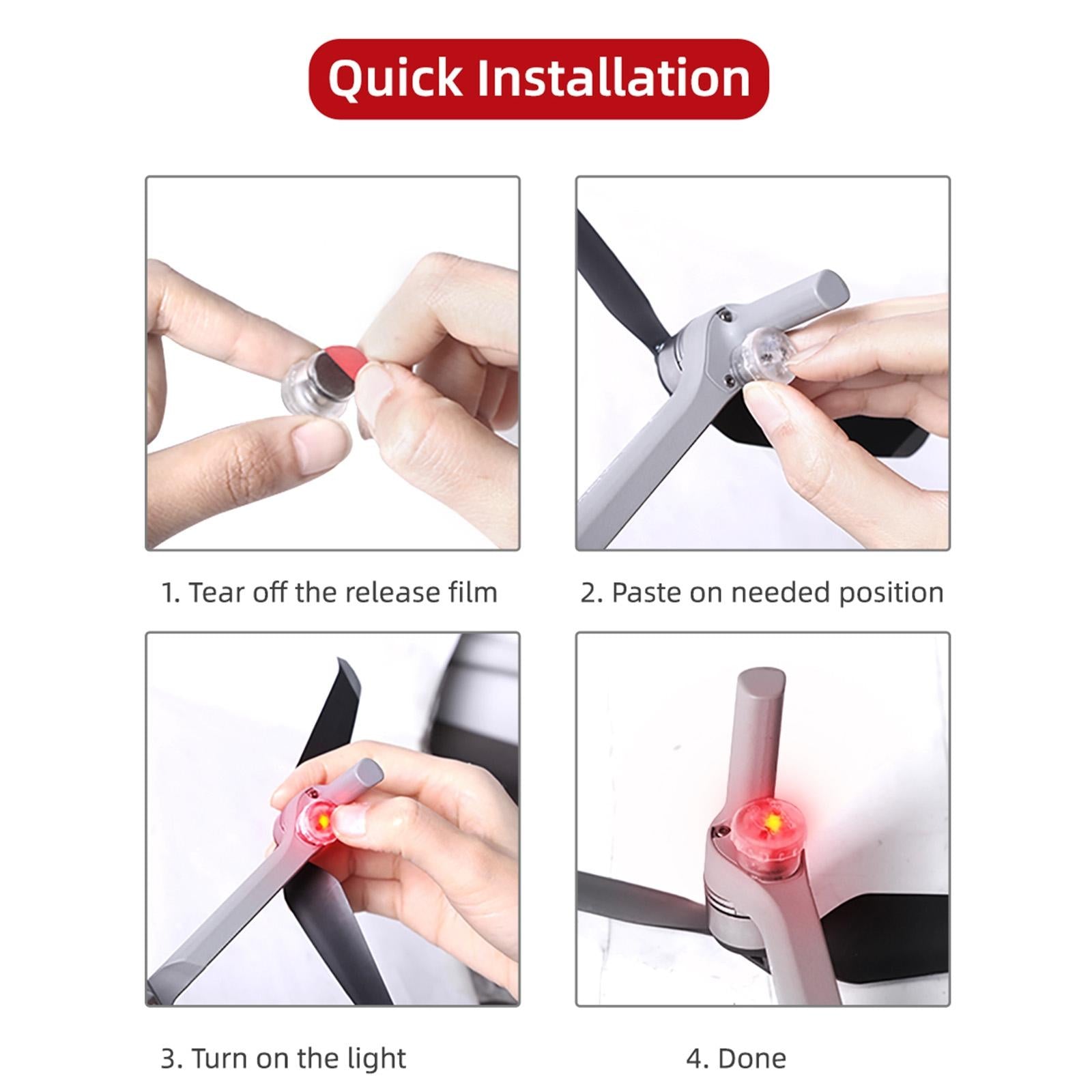 Quick Installation

1. Tear off the release film

2. Paste on needed position

3. Turn on the light

4. Done