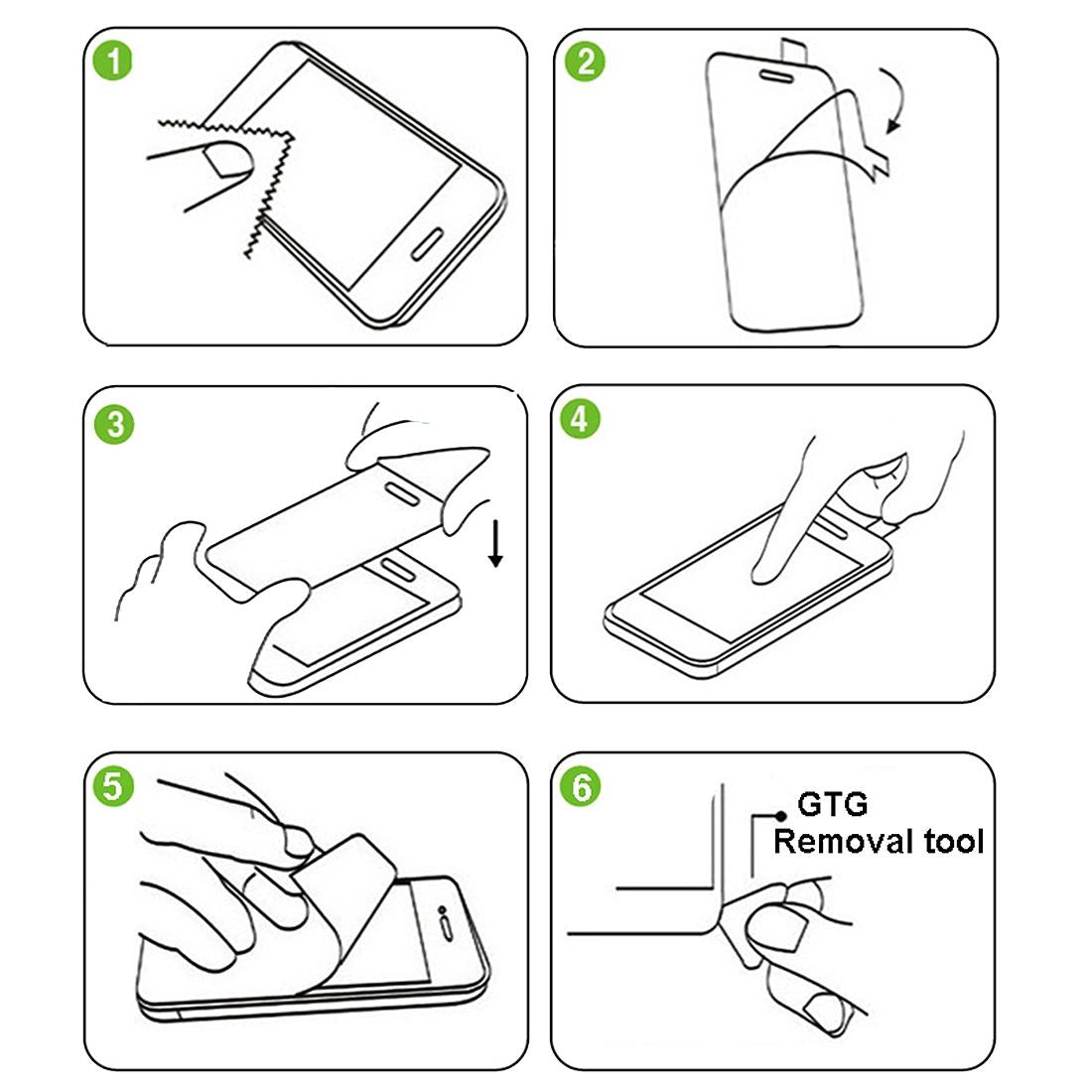 1

2

3

4

5

6

GTG
Removal tool