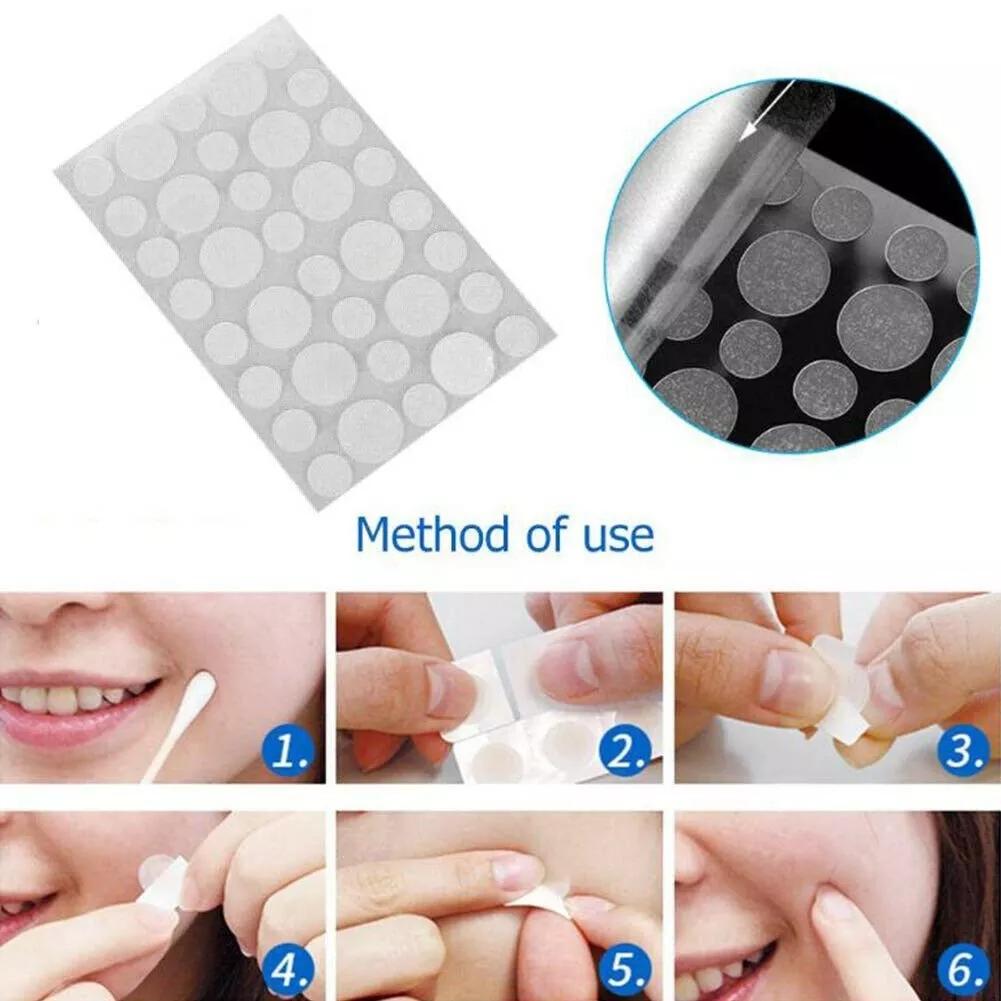 Method of use

1.

2.

3.

4.

5.

6.