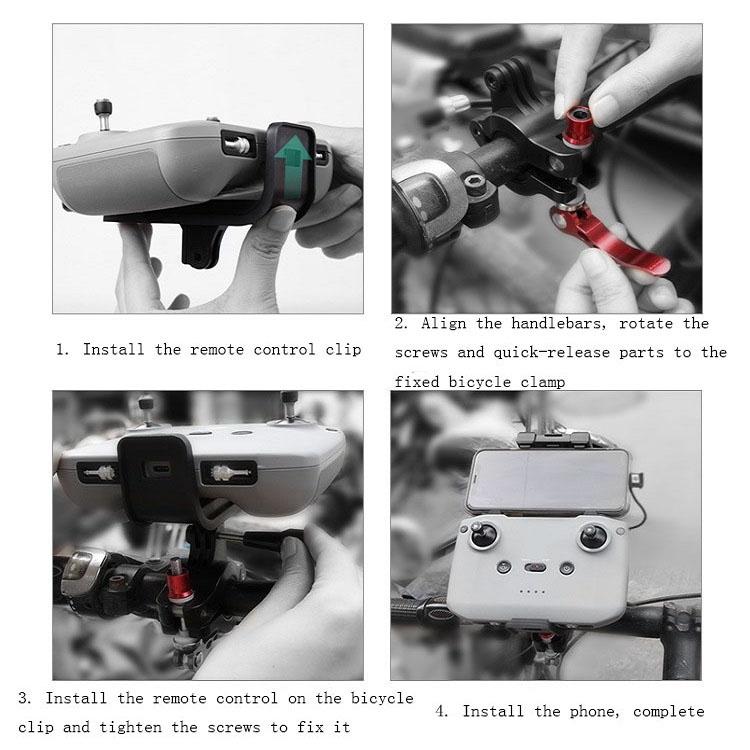 1. Install the remote control clip

2. Align the handlebars, rotate the screws and quick-release parts to the fixed bicycle clamp

3. Install the remote control on the bicycle clip and tighten the screws to fix it

4. Install the phone, complete