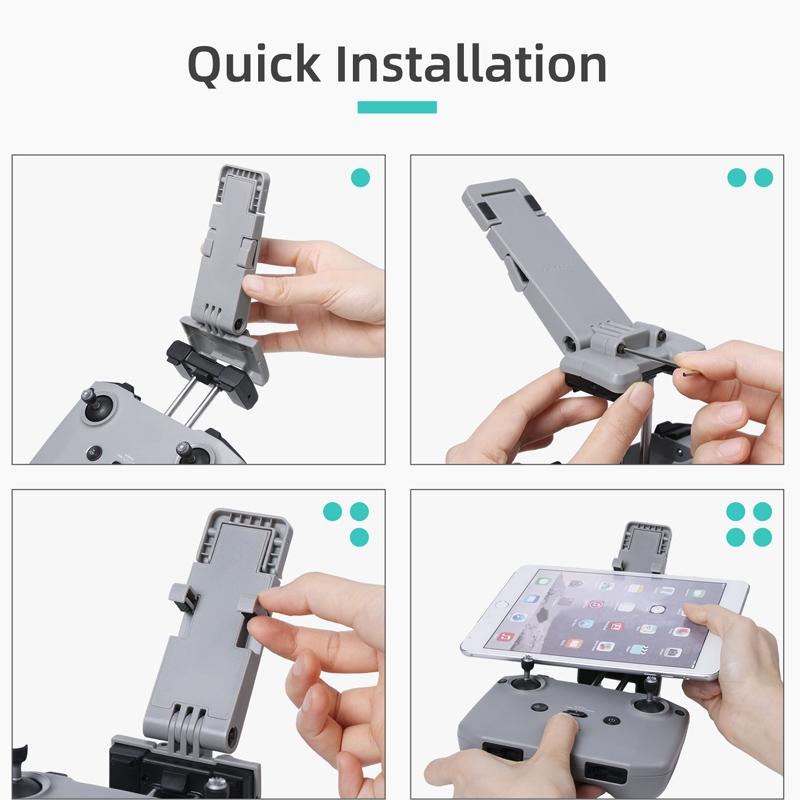 Quick Installation