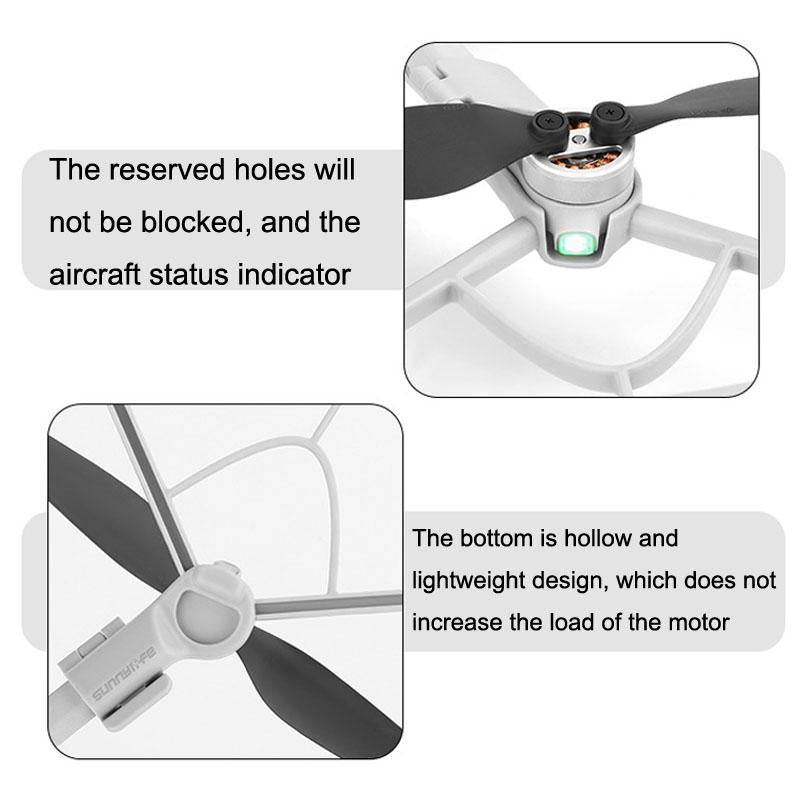 The reserved holes will not be blocked, and the aircraft status indicator

The bottom is hollow and lightweight design, which does not increase the load of the motor

SUNNYLIFE