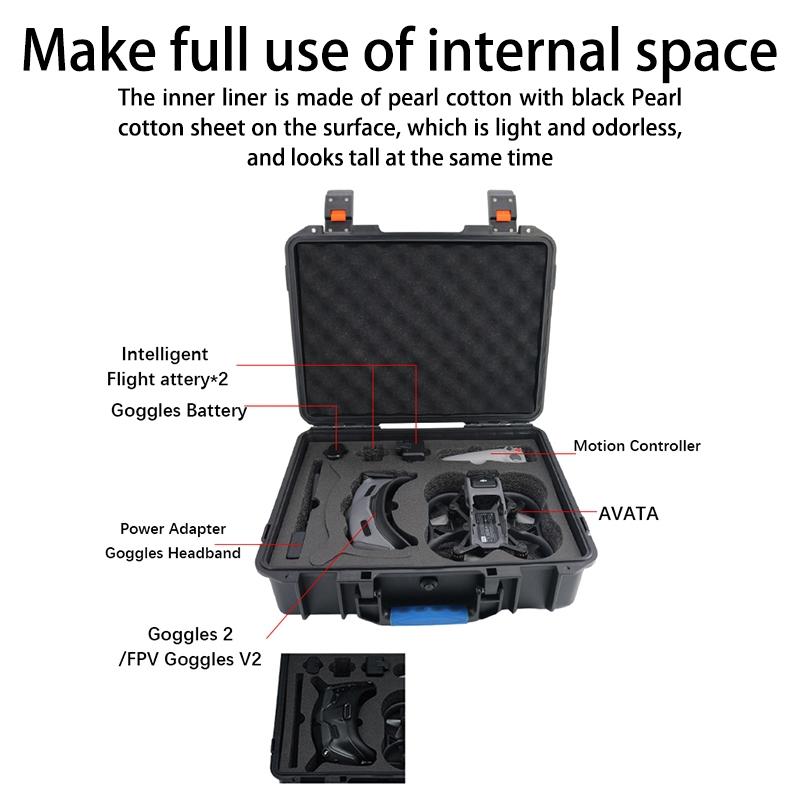 Make full use of internal space

The inner liner is made of pearl cotton with black Pearl cotton sheet on the surface, which is light and odorless, and looks tall at the same time

Intelligent
Flight attery*2

Goggles Battery

Motion Controller

AVATA

Power Adapter
Goggles Headband

Goggles 2
/FPV Goggles V2