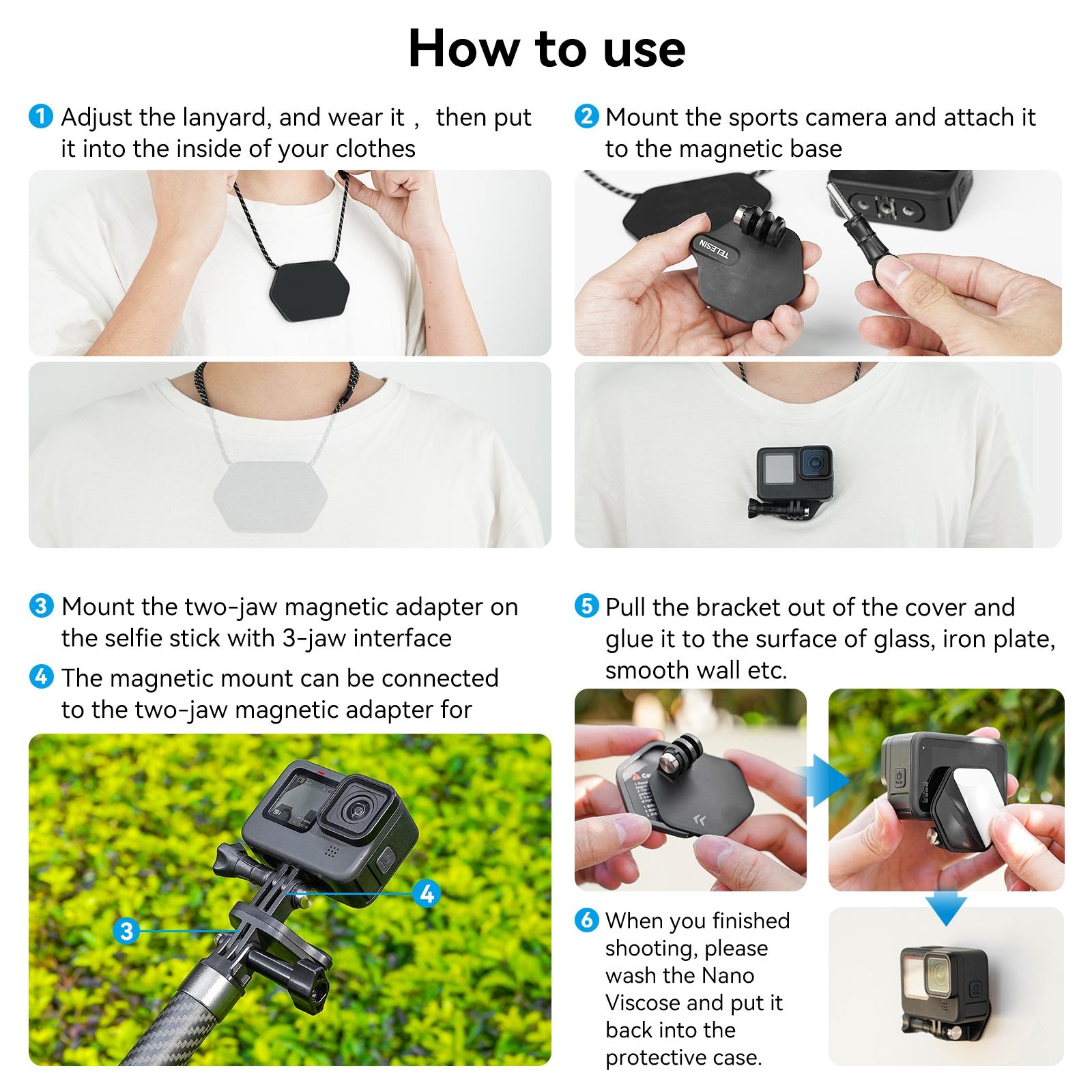 How to use

1 Adjust the lanyard, and wear it， then put it into the inside of your clothes

2 Mount the sports camera and attach it to the magnetic base

TELESIN

3 Mount the two-jaw magnetic adapter on the selfie stick with 3-jaw interface

4 The magnetic mount can be connected to the two-jaw magnetic adapter for

4

3

5 Pull the bracket out of the cover and glue it to the surface of glass, iron plate, smooth wall etc.

6 When you finished shooting, please wash the Nano Viscose and put it back into the protective case.