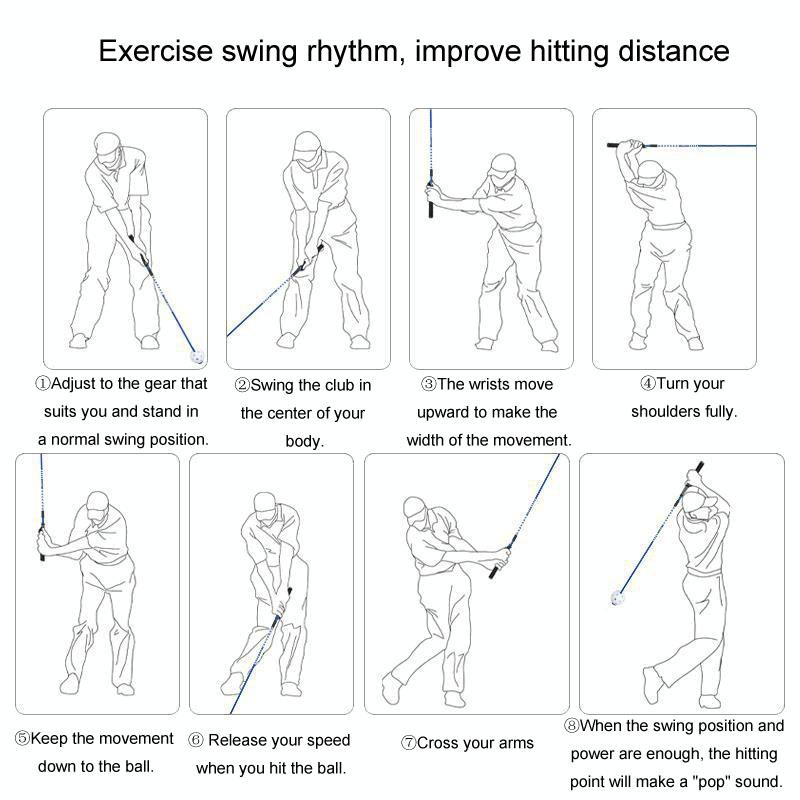 Exercise swing rhythm, improve hitting distance

①Adjust to the gear that suits you and stand in a normal swing position.

②Swing the club in the center of your body.

③The wrists move upward to make the width of the movement.

④Turn your shoulders fully.

⑤Keep the movement down to the ball.

⑥ Release your speed when you hit the ball.

⑦Cross your arms

⑧When the swing position and power are enough, the hitting point will make a "pop" sound.