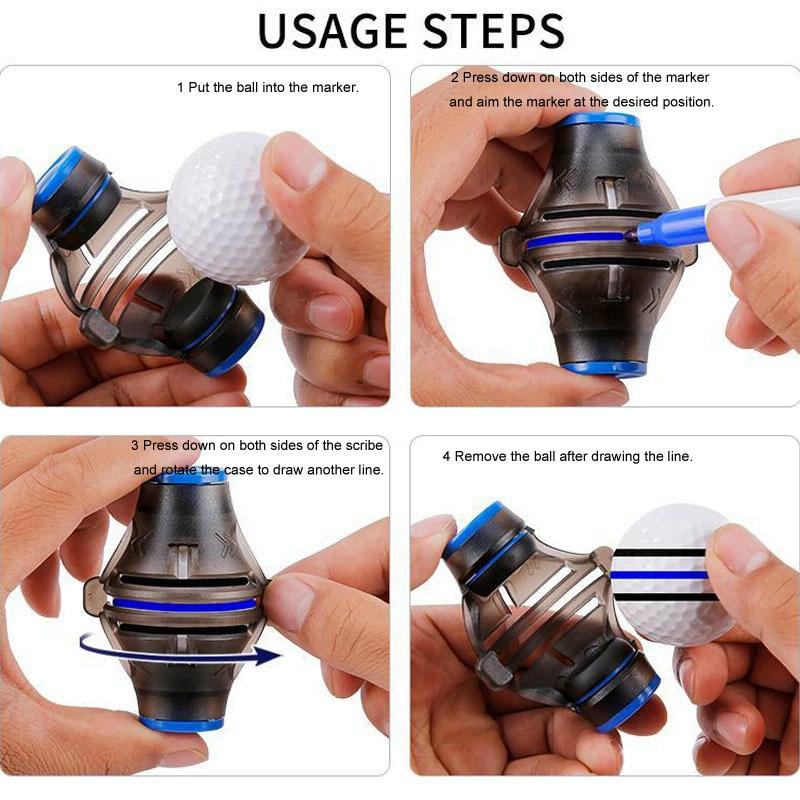 USAGE STEPS

1 Put the ball into the marker.

2 Press down on both sides of the marker and aim the marker at the desired position.

3 Press down on both sides of the scribe and rotate the case to draw another line.

4 Remove the ball after drawing the line.