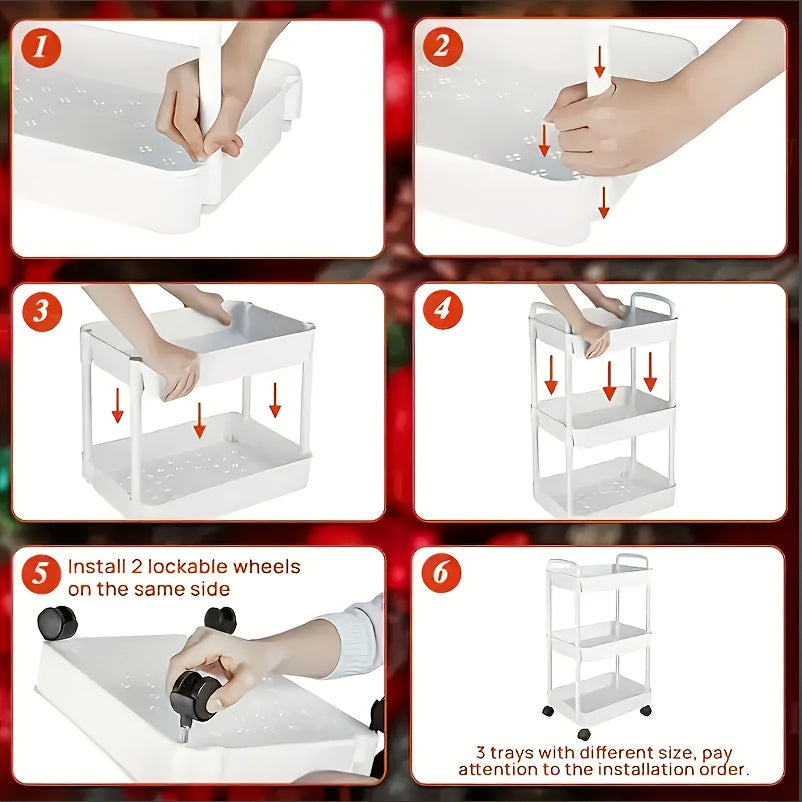 1

2

3

4

5 Install 2 lockable wheels on the same side

6

3 trays with different size, pay attention to the installation order.