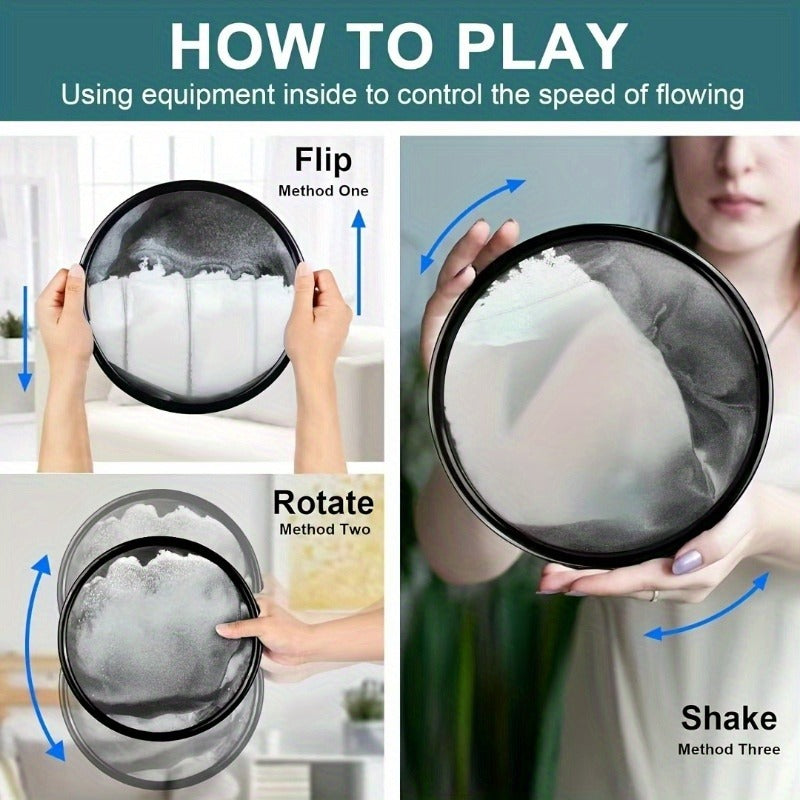 HOW TO PLAY
Using equipment inside to control the speed of flowing

Flip
Method One

Rotate
Method Two

Shake
Method Three