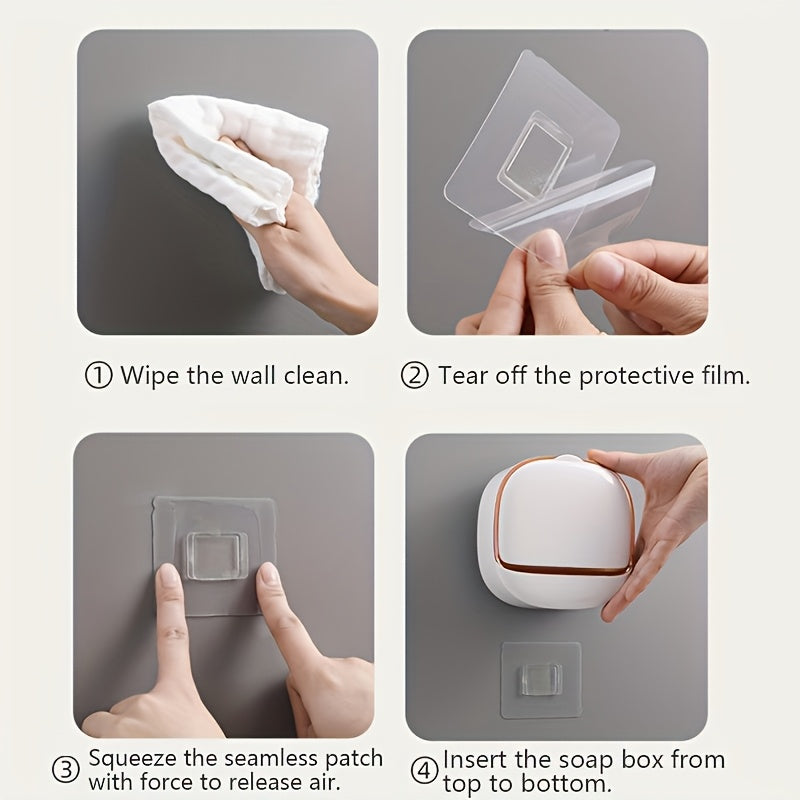 ① Wipe the wall clean.

② Tear off the protective film.

③ Squeeze the seamless patch with force to release air.

④ Insert the soap box from top to bottom.