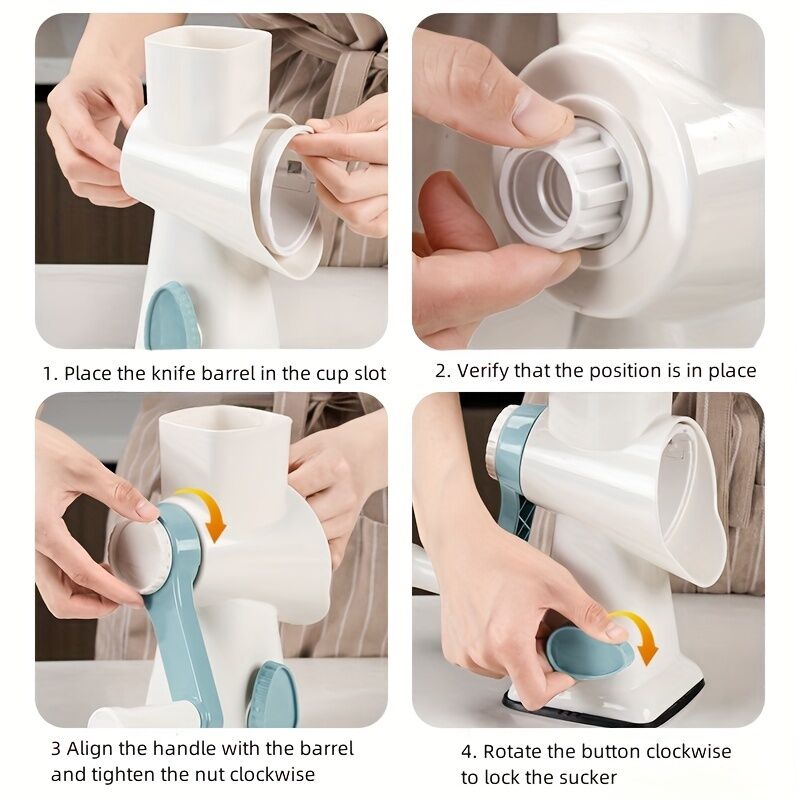 1. Place the knife barrel in the cup slot

2. Verify that the position is in place

3 Align the handle with the barrel and tighten the nut clockwise

4. Rotate the button clockwise to lock the sucker