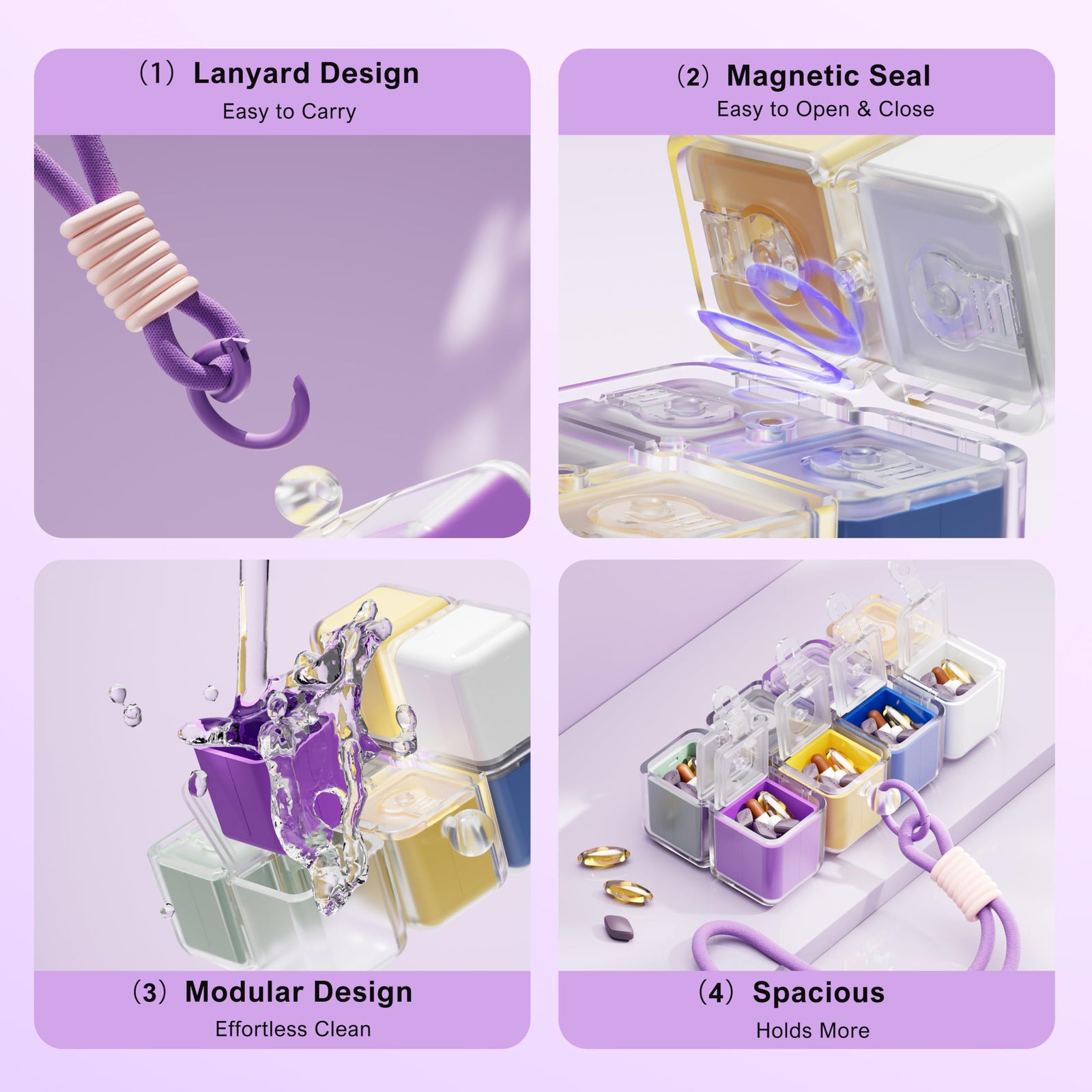 （1） Lanyard Design
Easy to Carry

（2） Magnetic Seal
Easy to Open & Close

（3） Modular Design
Effortless Clean

（4） Spacious
Holds More