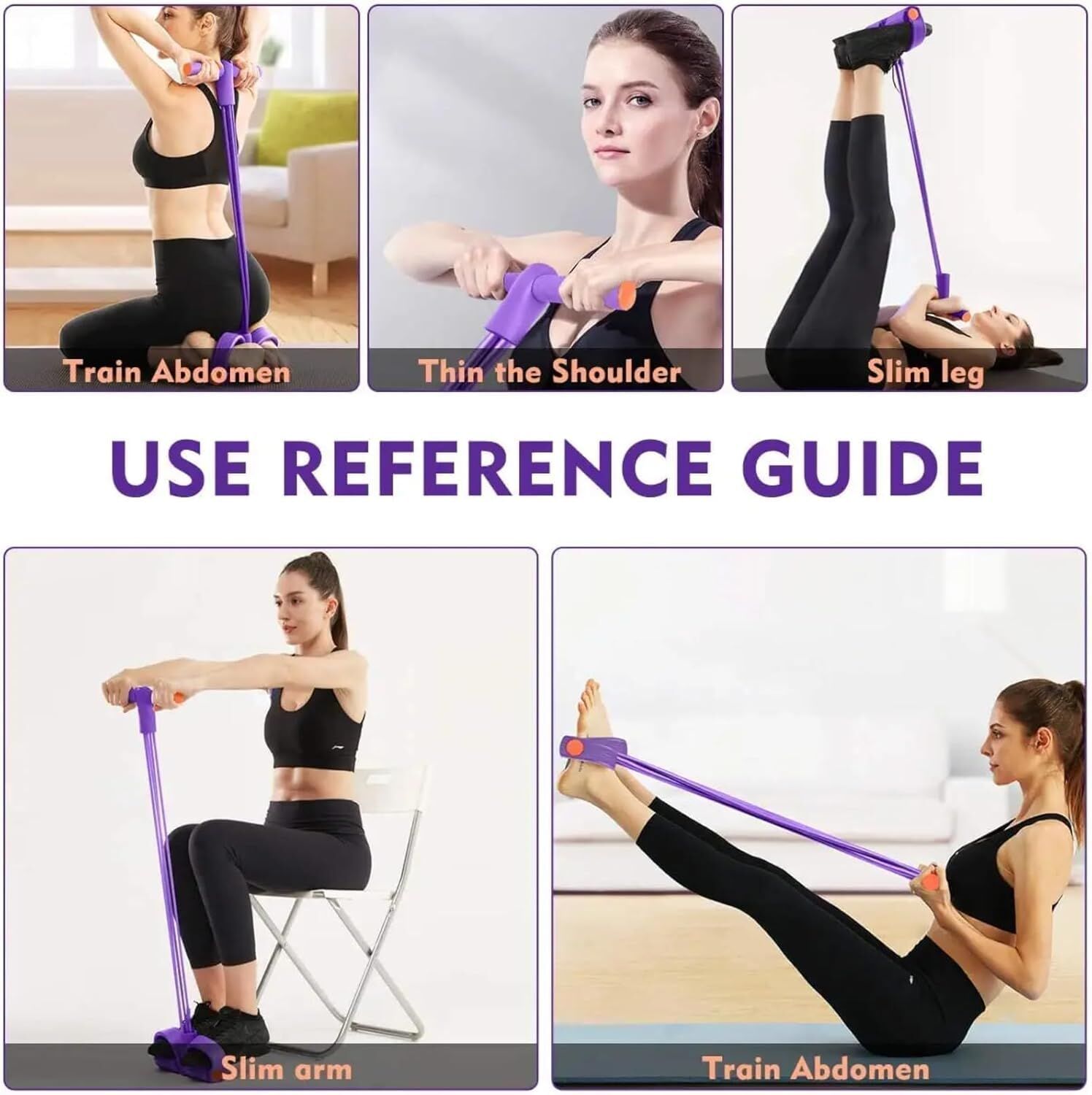 Train Abdomen

Thin the Shoulder

Slim leg

USE REFERENCE GUIDE

Slim arm

Train Abdomen