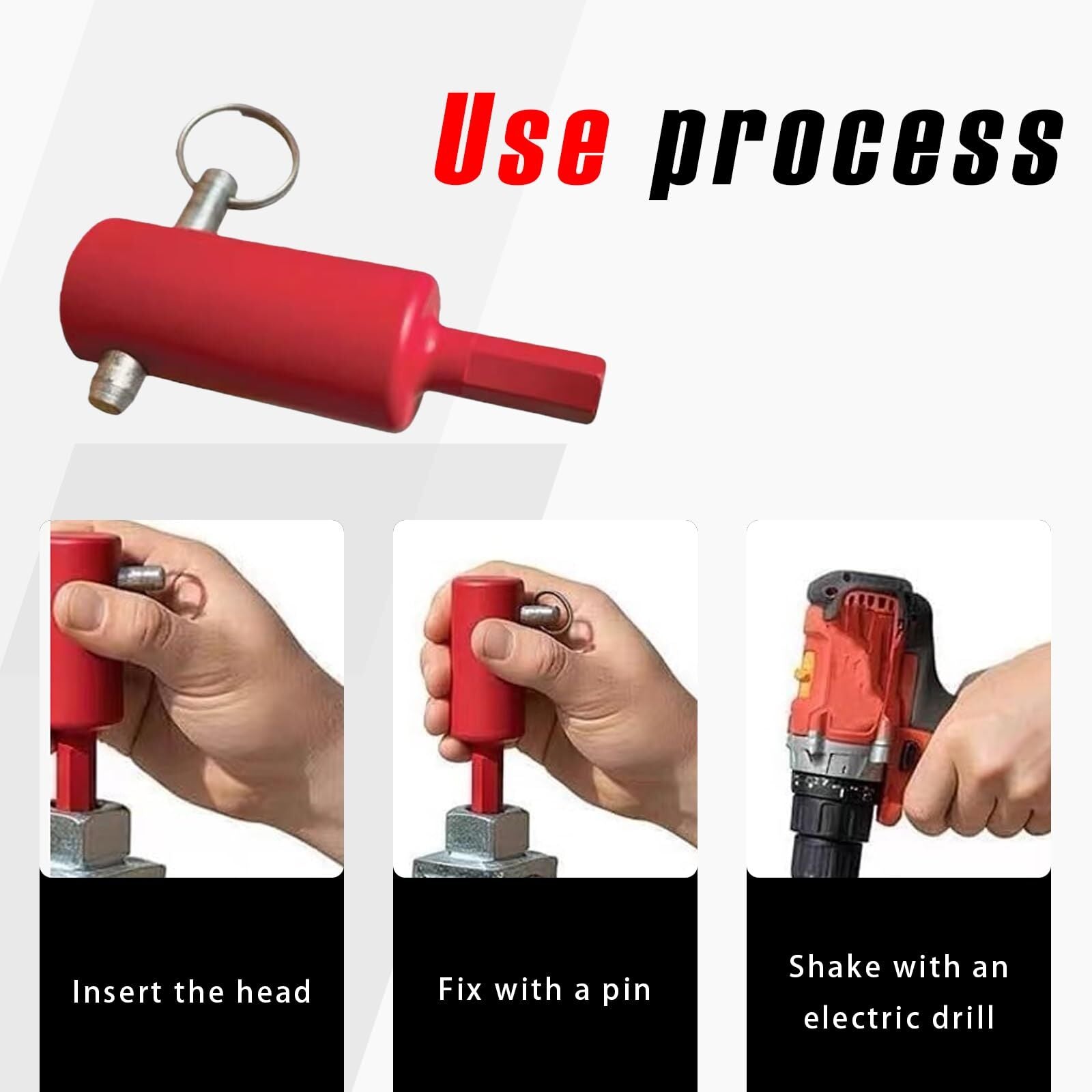 Use process

Insert the head

Fix with a pin

Shake with an electric drill