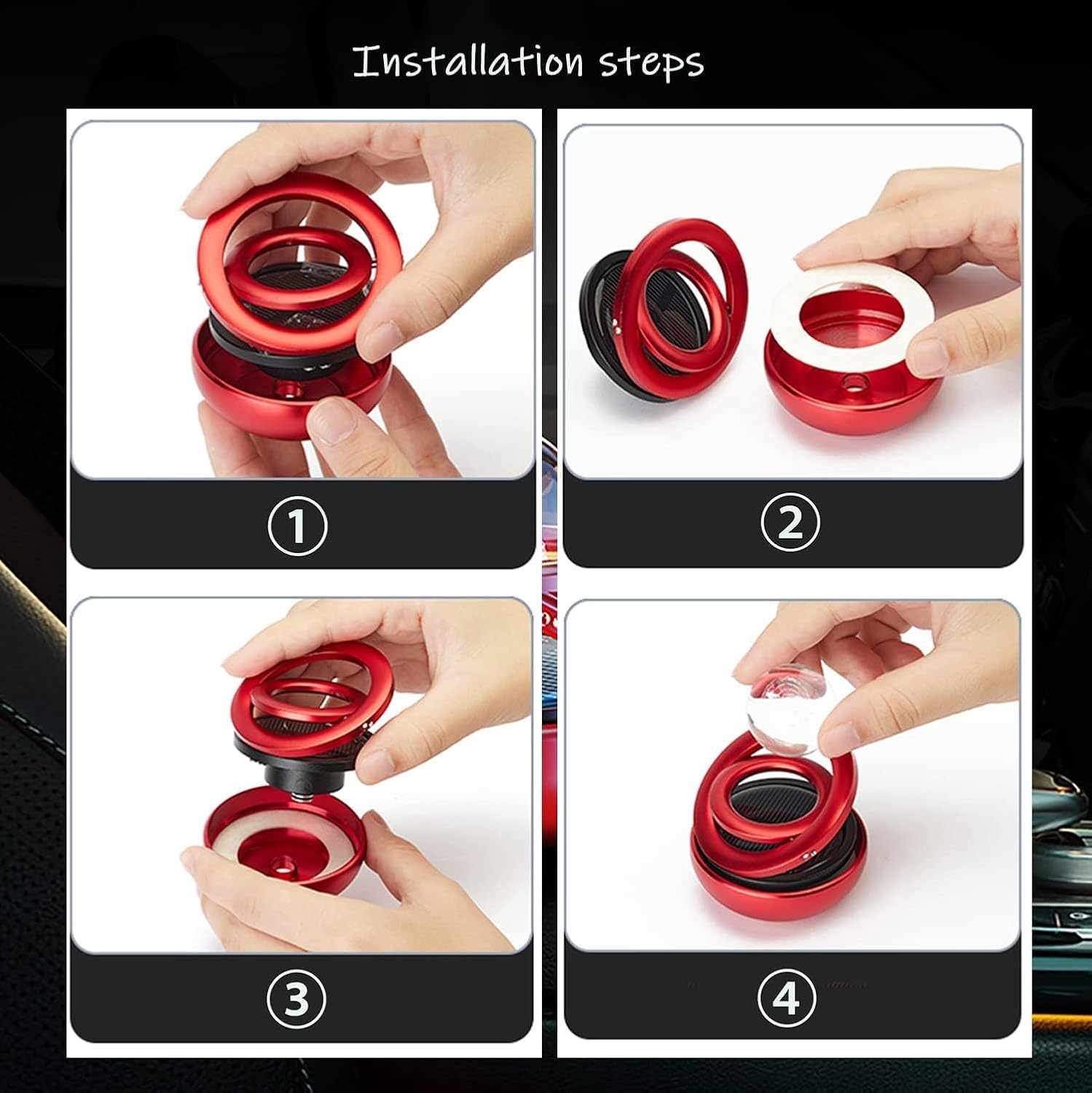 Installation steps

①

②

③

④