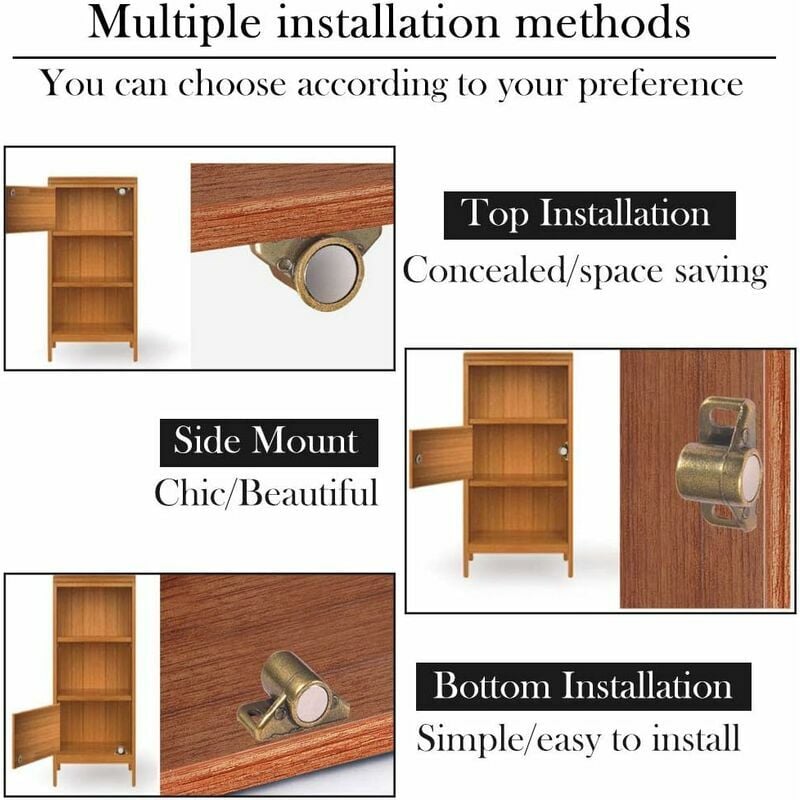 Multiple installation methods

You can choose according to your preference

Top Installation

Concealed/space saving

Side Mount

Chic/Beautiful

Bottom Installation

Simple/easy to install