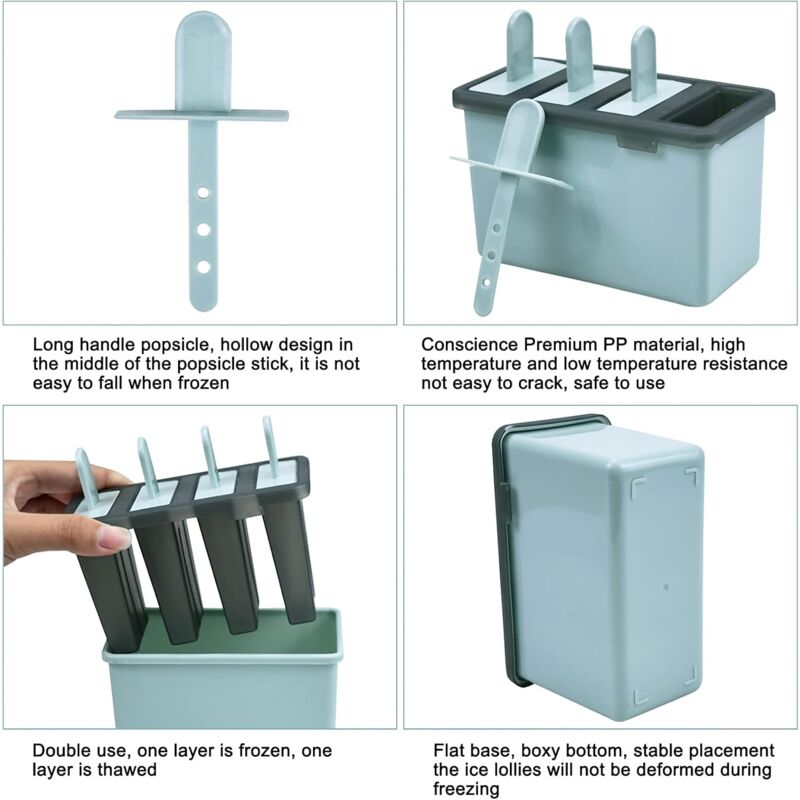 Long handle popsicle, hollow design in the middle of the popsicle stick, it is not easy to fall when frozen

Conscience Premium PP material, high temperature and low temperature resistance not easy to crack, safe to use

Double use, one layer is frozen, one layer is thawed

Flat base, boxy bottom, stable placement the ice lollies will not be deformed during freezing