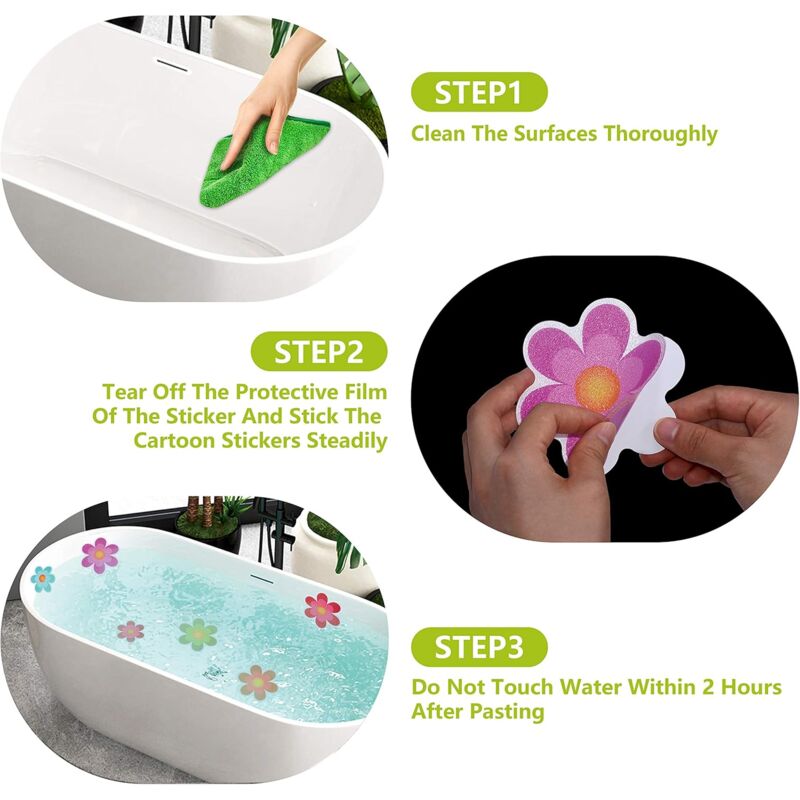 STEP1
Clean The Surfaces Thoroughly

STEP2
Tear Off The Protective Film Of The Sticker And Stick The Cartoon Stickers Steadily

STEP3
Do Not Touch Water Within 2 Hours After Pasting