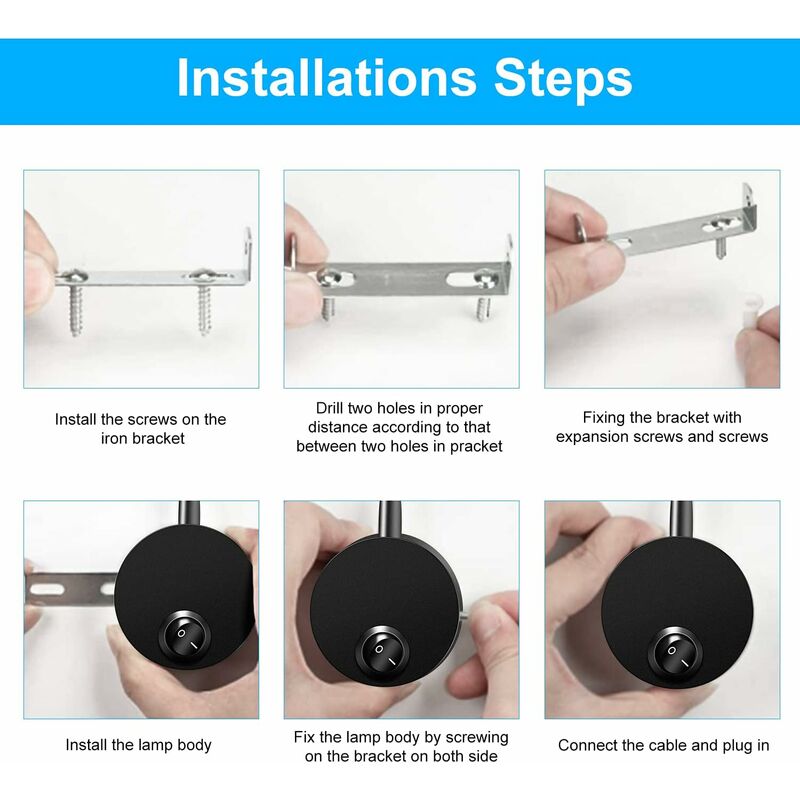 Installations Steps

Install the screws on the iron bracket

Drill two holes in proper distance according to that between two holes in pracket

Fixing the bracket with expansion screws and screws

Install the lamp body

Fix the lamp body by screwing on the bracket on both side

Connect the cable and plug in